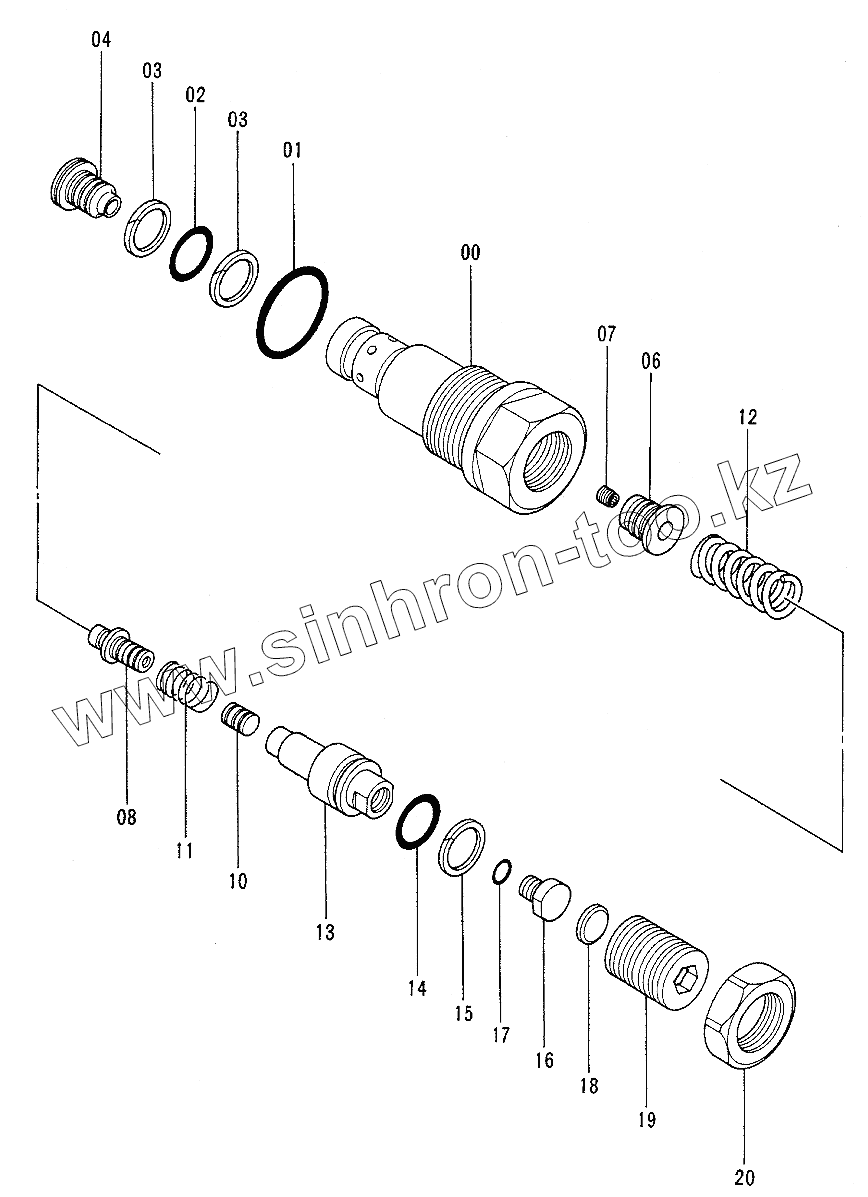 04
03
02
03
01
00
07
06
12
www.sinhron-too.kz
08
11
10
13
14
15
17
16
18
19
20