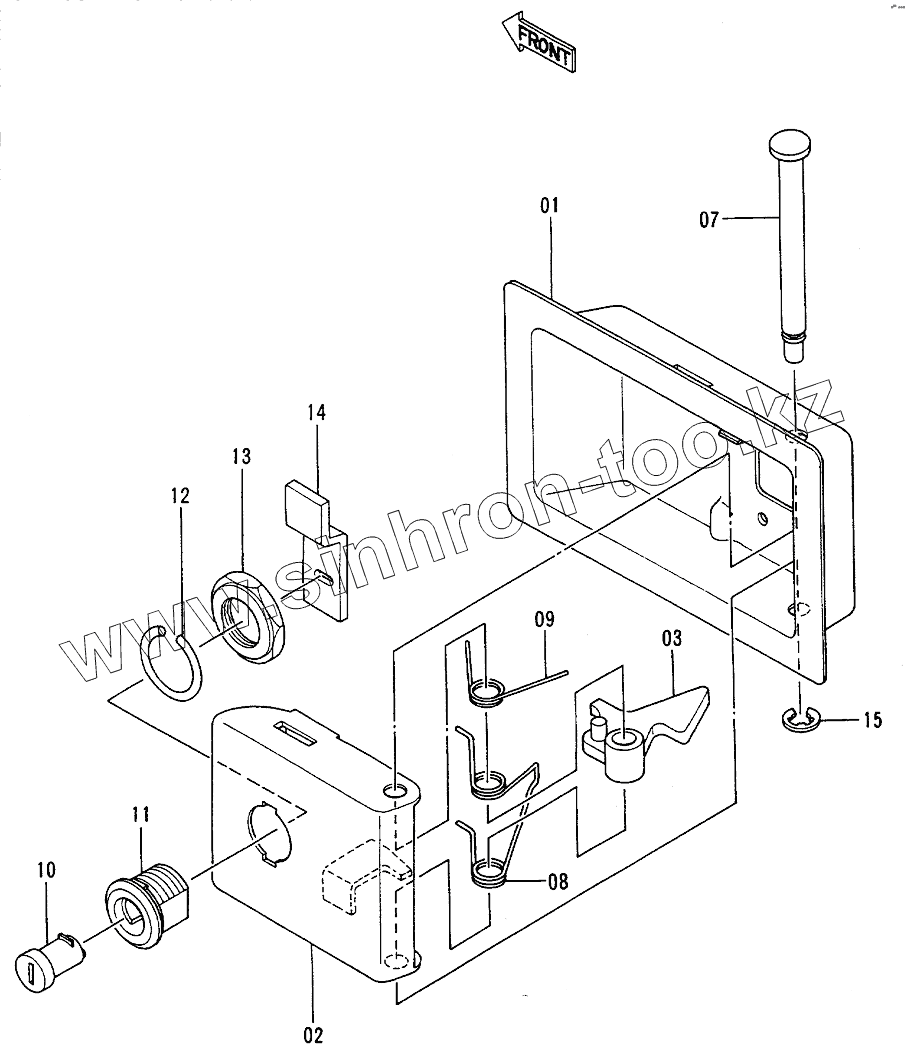 FRONT

01

07

14

13

12

www.sinhron-too.kz

09

03

15

11

10

08

02