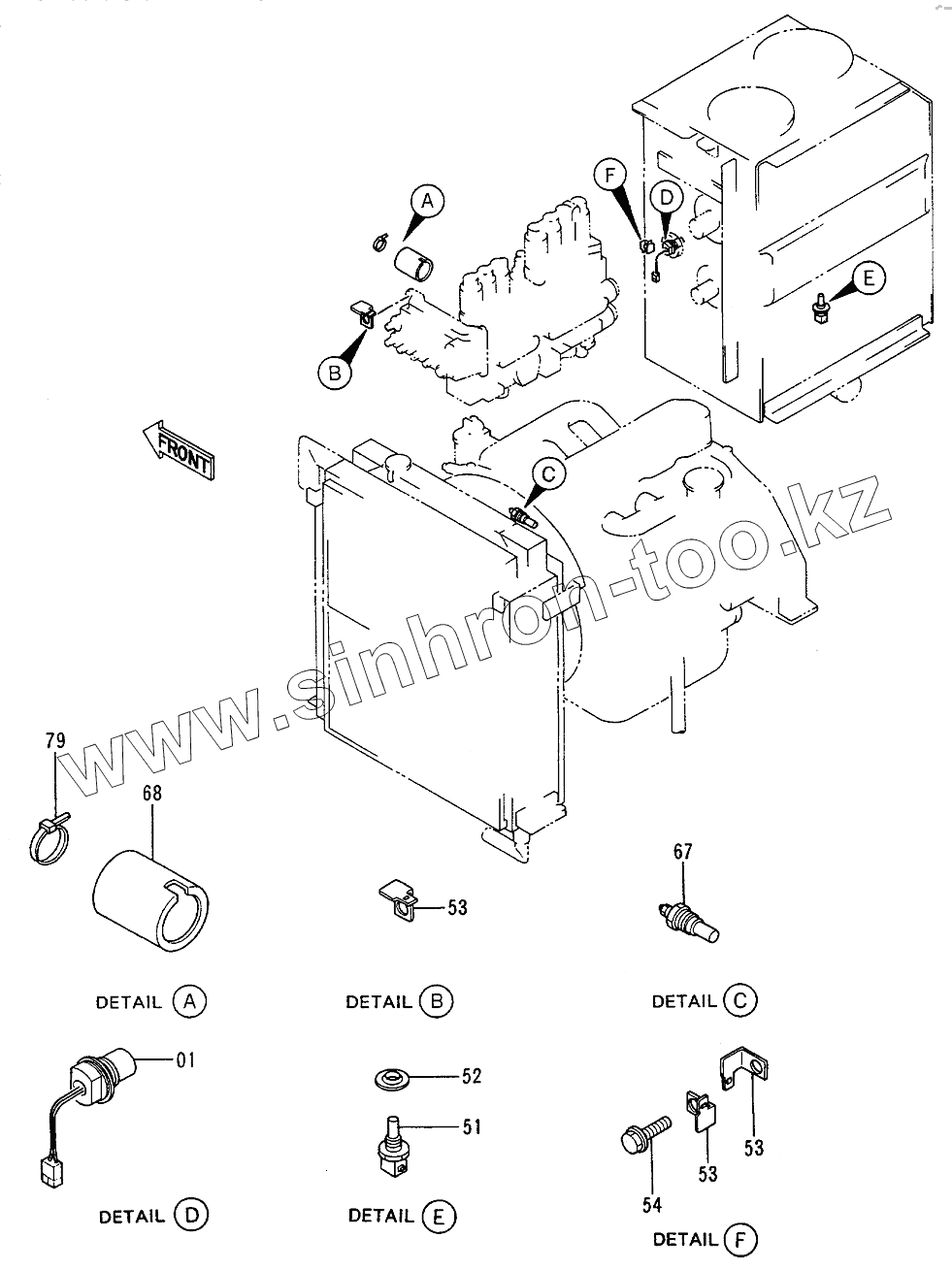 A
F
D
E
B
FRONT
C
www.sinhron-too.kz
79
68
53
67
DETAIL A
DETAIL B
DETAIL C
01
52
51
53
53
54
DETAIL D
DETAIL E
DETAIL F