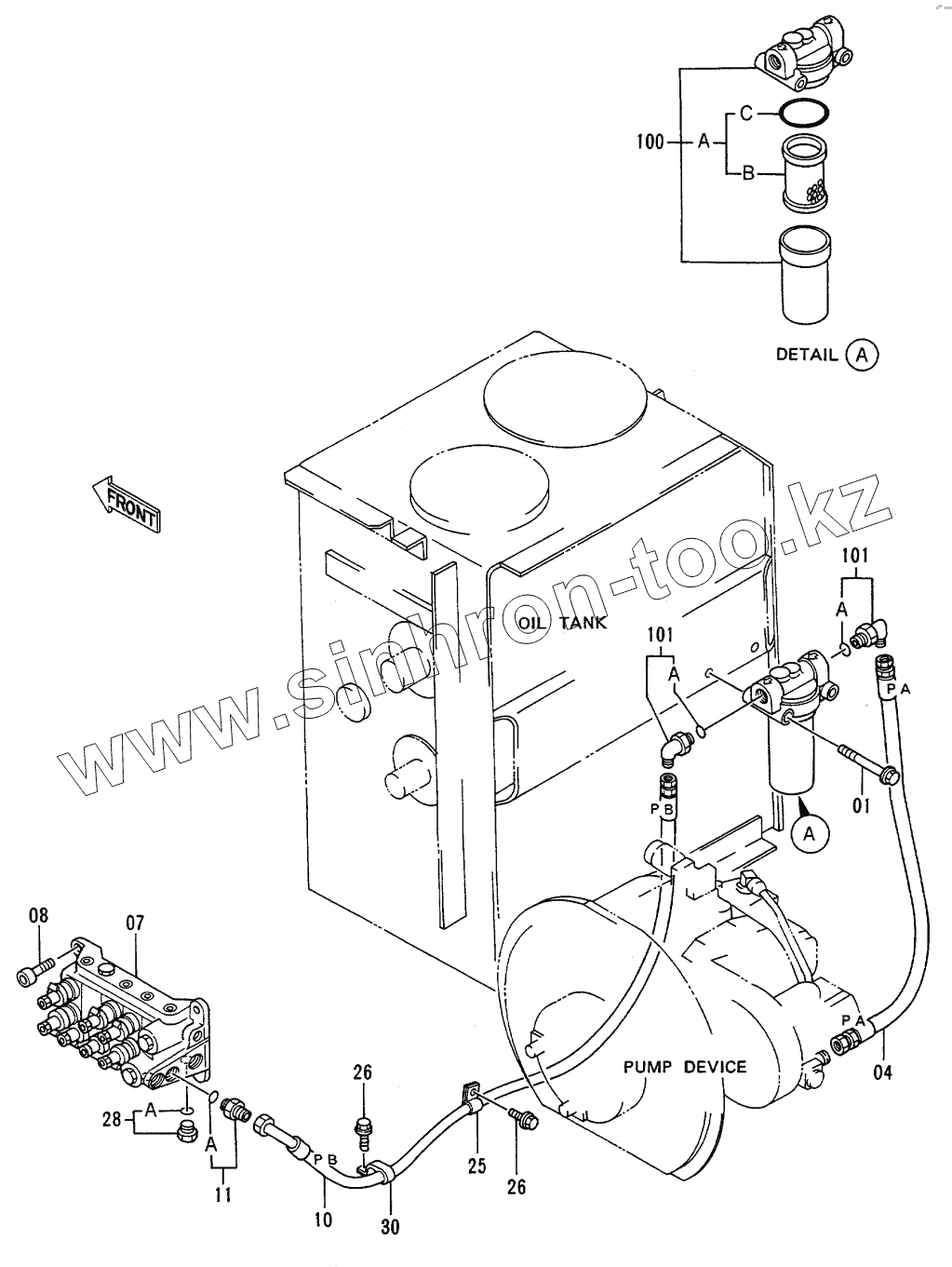 100
A
C
B
DETAIL A
FRONT
www.sinhron-too.kz
OIL TANK
101
A
101
A
P A
P B
01
A
08
07
PUMP DEVICE
P A
04
26
28
A
A
11
P B
10
30
25
26