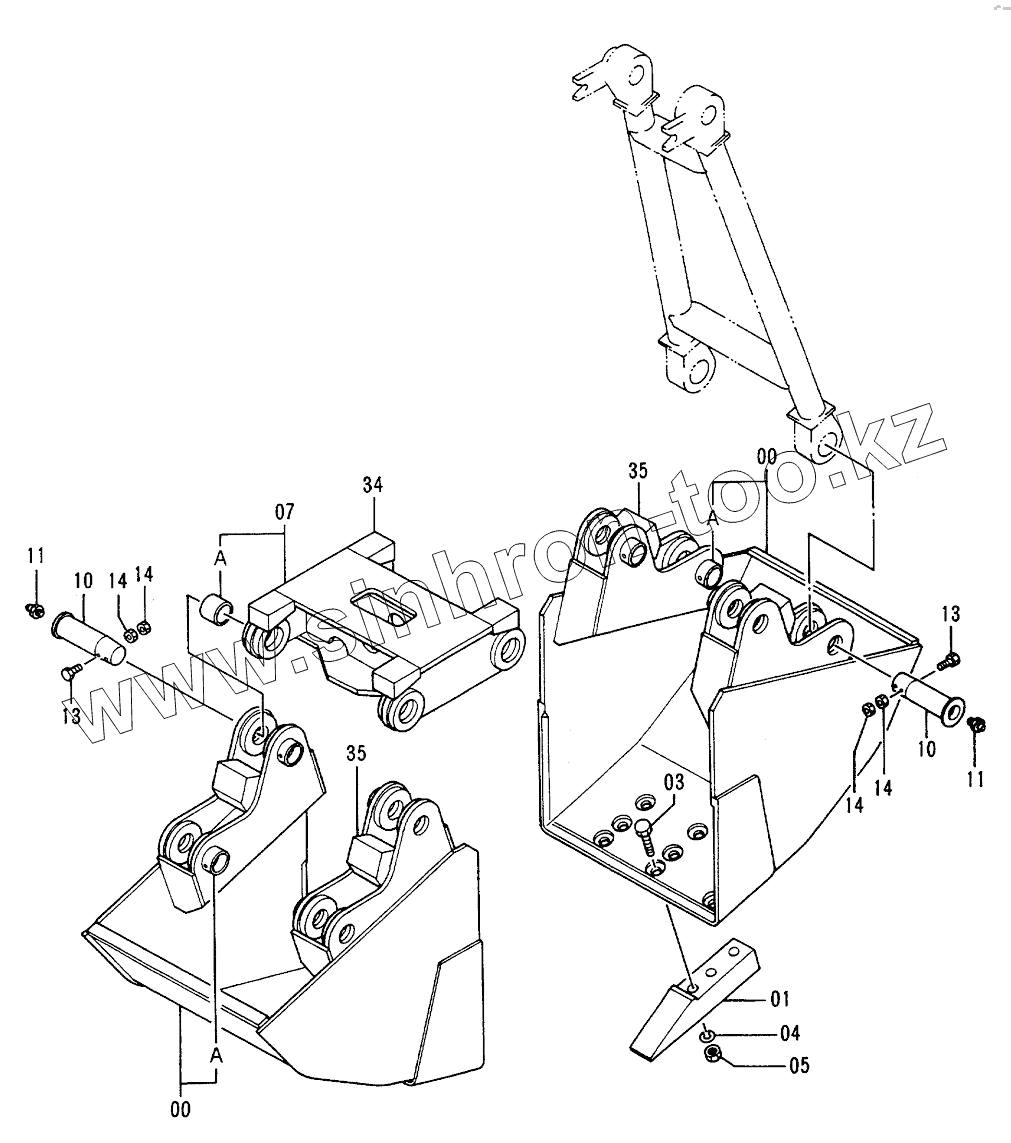 www.smhroc-too.kz

35
00
A
34
07
A
11
10
14
14
13
13
10
11
14
14
35
03
01
04
05
A
00