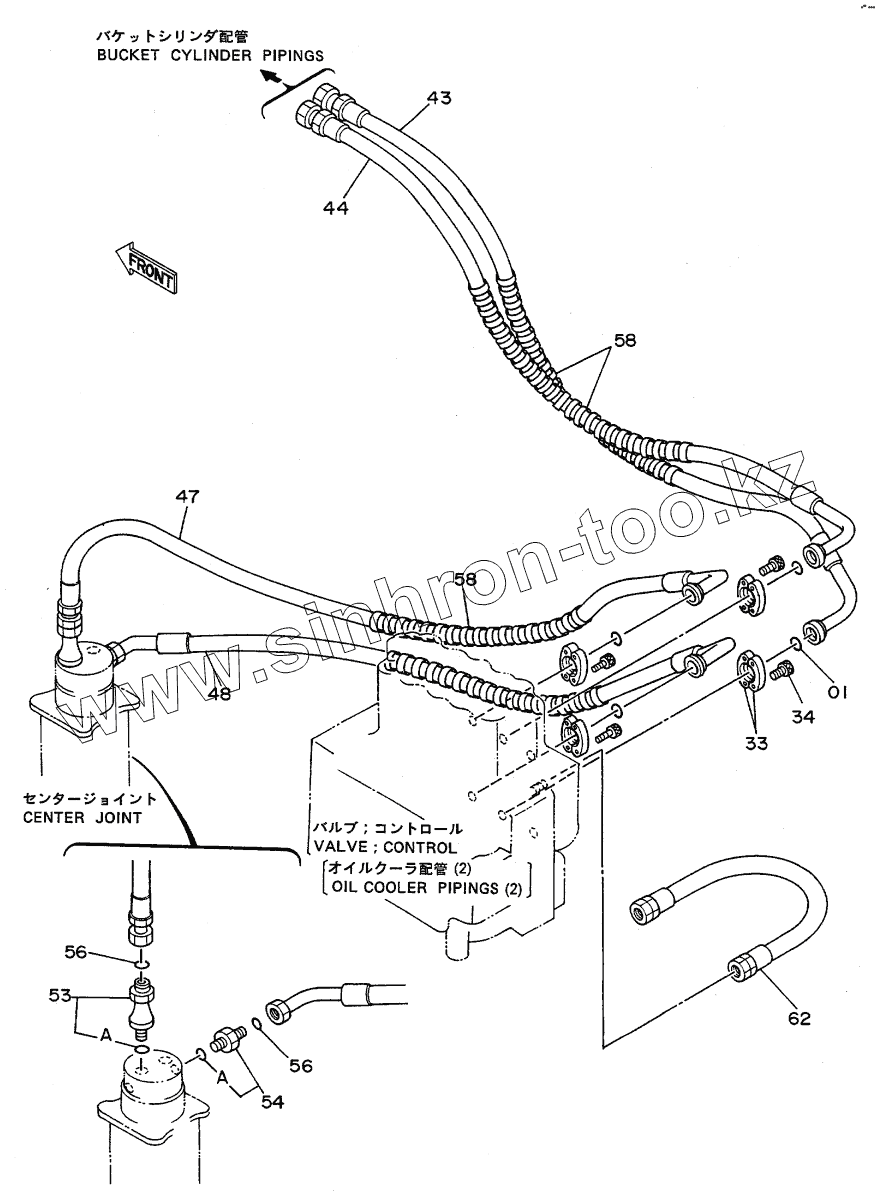 バケットシリンダ配管
BUCKET CYLINDER PIPINGS

43
44
FRONT
58
47
58
48
01
34
33

センタージョイント
CENTER JOINT

バルブ；コントロール
VALVE ; CONTROL
オイルクーラ配管 (2)
OIL COOLER PIPINGS (2)

56
53
A
A
56
54
62

www.sinhron-too.kz