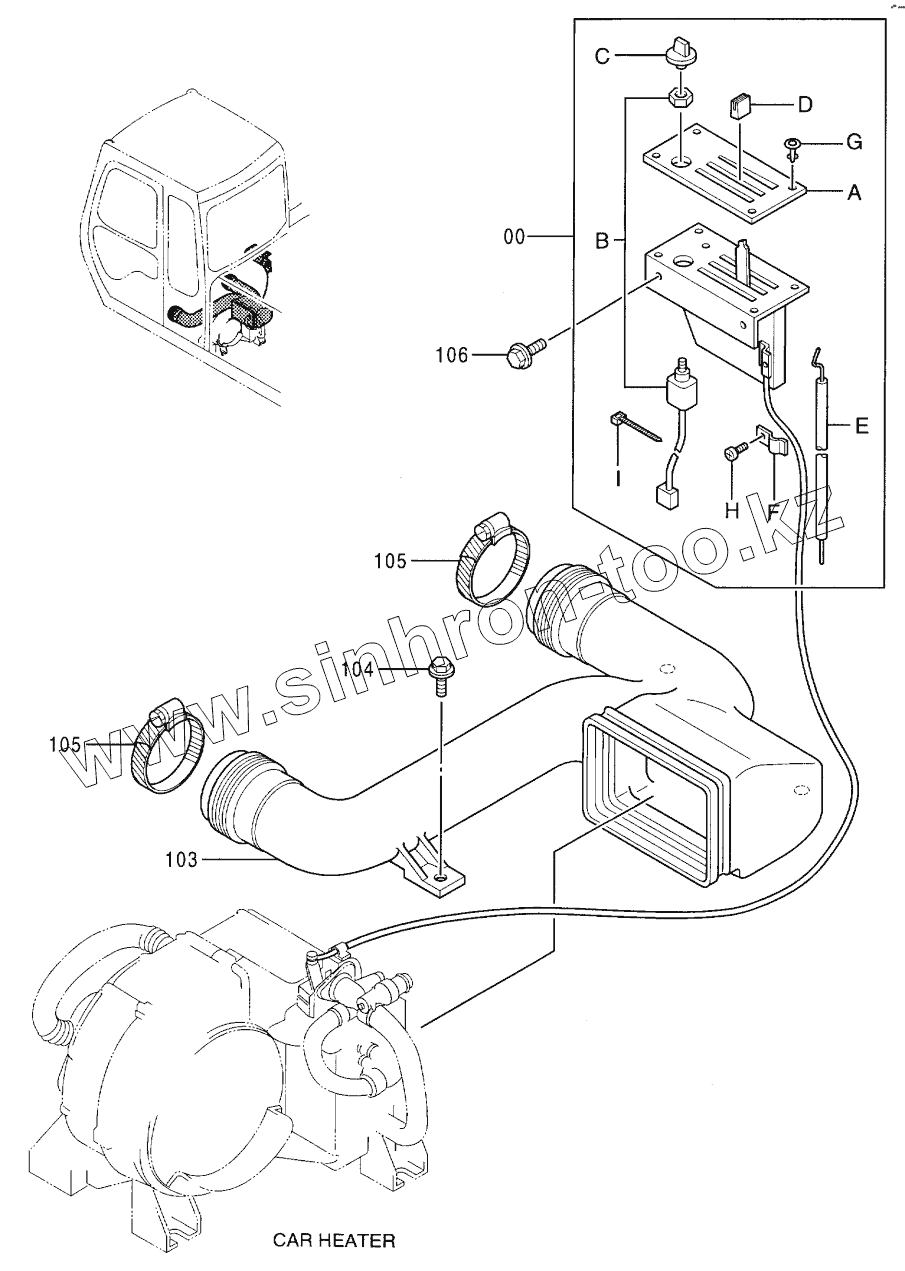 C
D
G
A
00
B
106
E
I
H
F
105
104
105
103
www.sinhron-too.kz
CAR HEATER