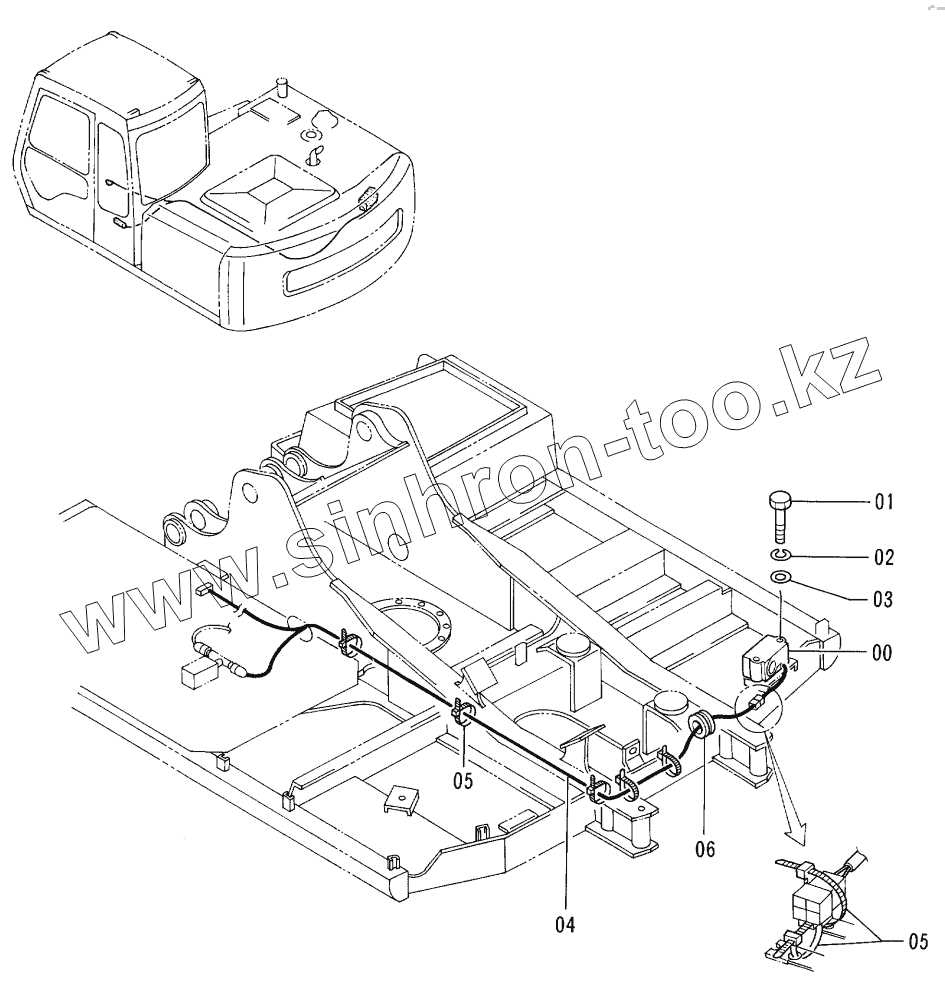 www.sinhron-too.kz

01
02
03
00
05
06
04
05