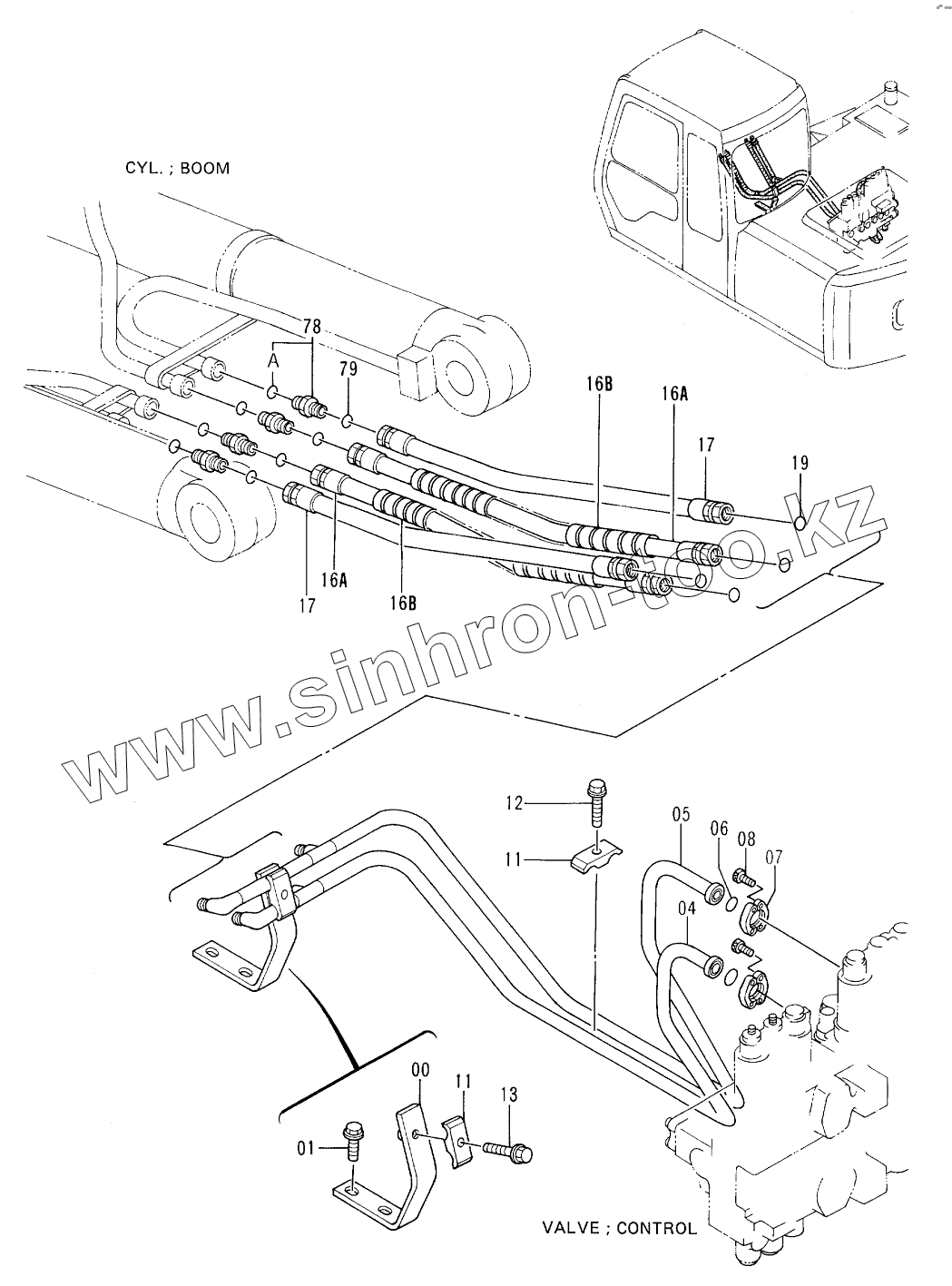 CYL. ; BOOM

78
A
79
16B
16A
17
19
17
16A
16B

www.sinhron-too.kz

12
11
05
06
08
07
04
00
11
13
01

VALVE ; CONTROL