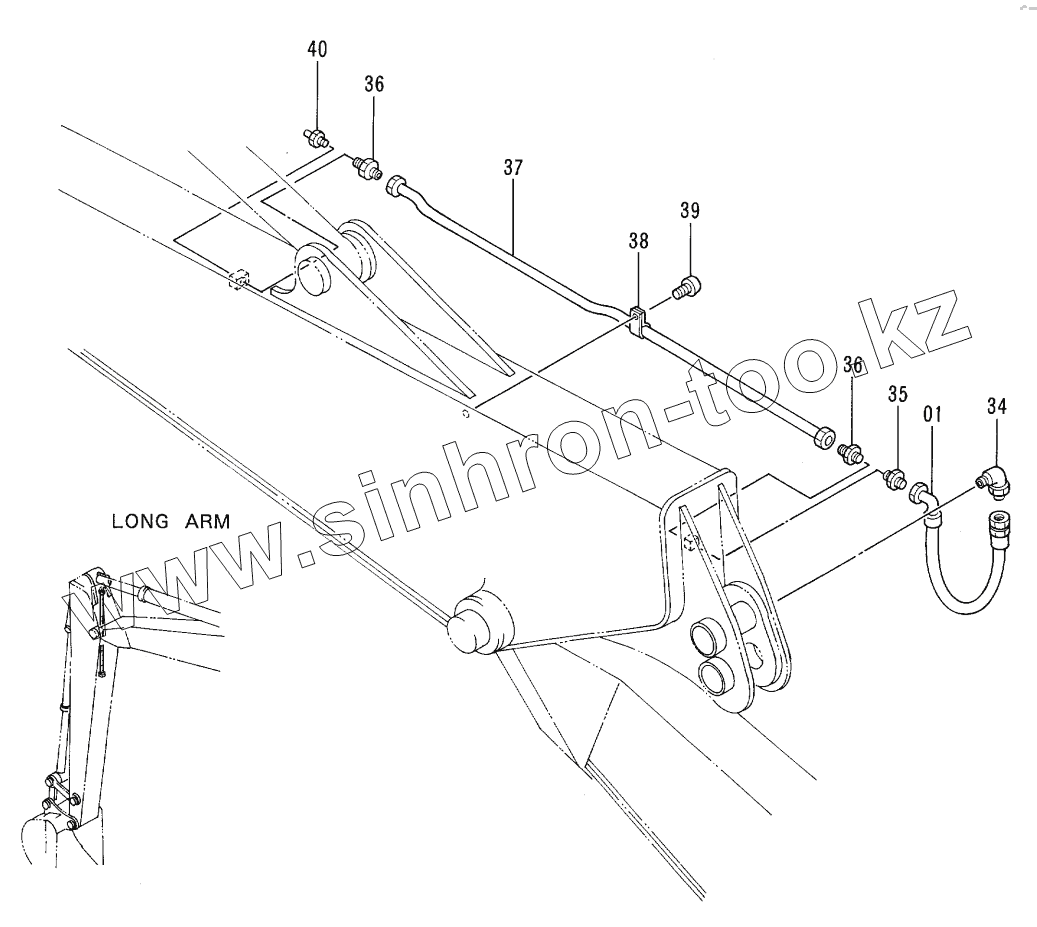 40
36
37
39
38
36
35
01
34
LONG ARM
www.sinhron-too.kz