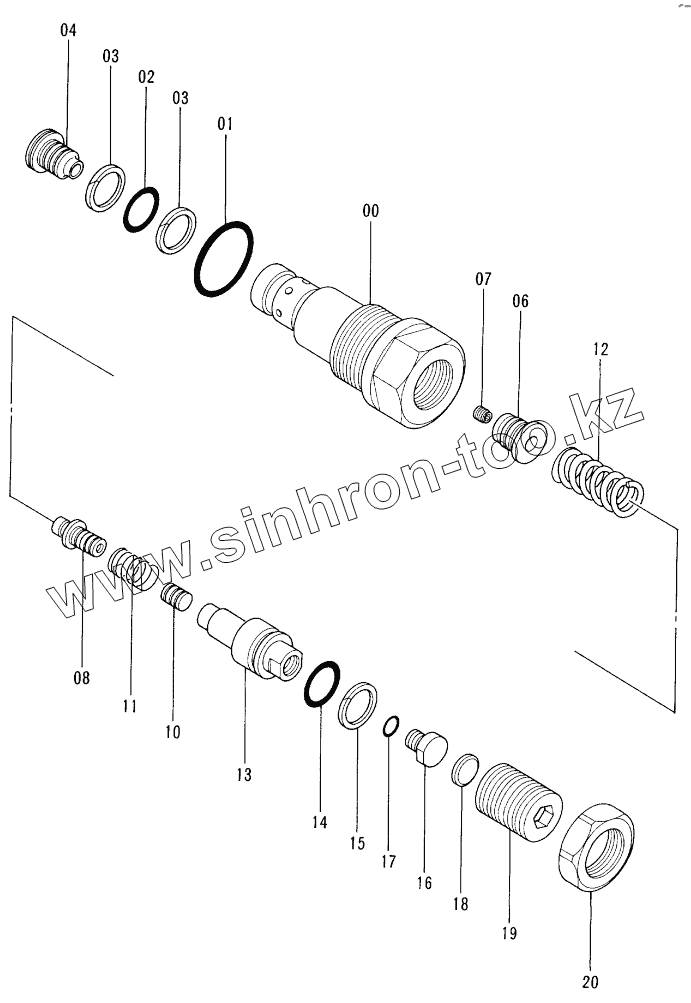 04
03
02
03
01
00
07
06
12
www.sinhron-too.kz
08
11
10
13
14
15
17
16
18
19
20