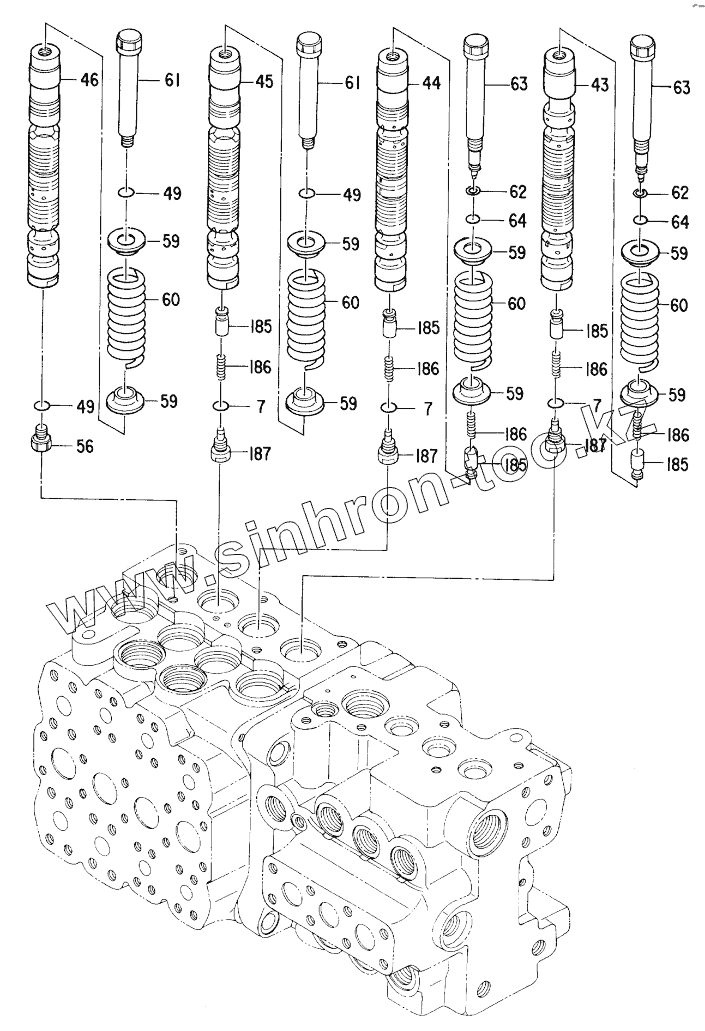 46
61
45
61
44
63
43
63
49
49
62
62
64
64
59
59
59
59
60
60
60
60
185
185
185
186
186
186
49
59
7
59
7
59
7
59
56
187
187
186
187
186
185
185
www.sinhron-too.kz