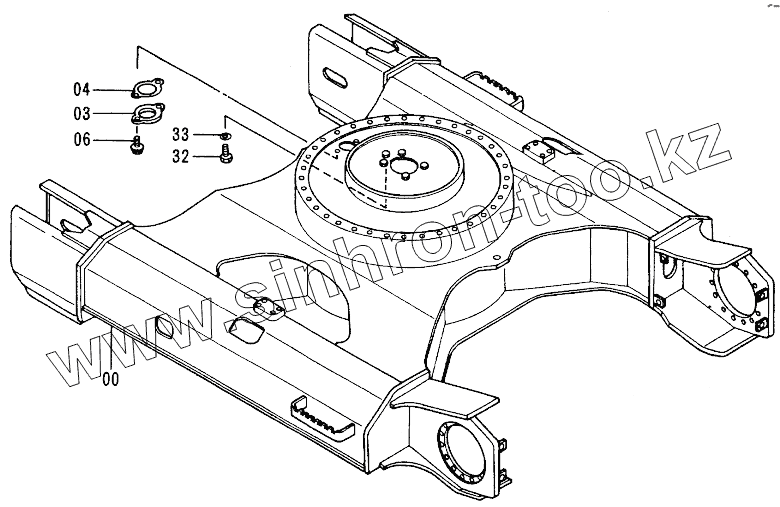 04
03
06
33
32
00
www.sinhron-too.kz