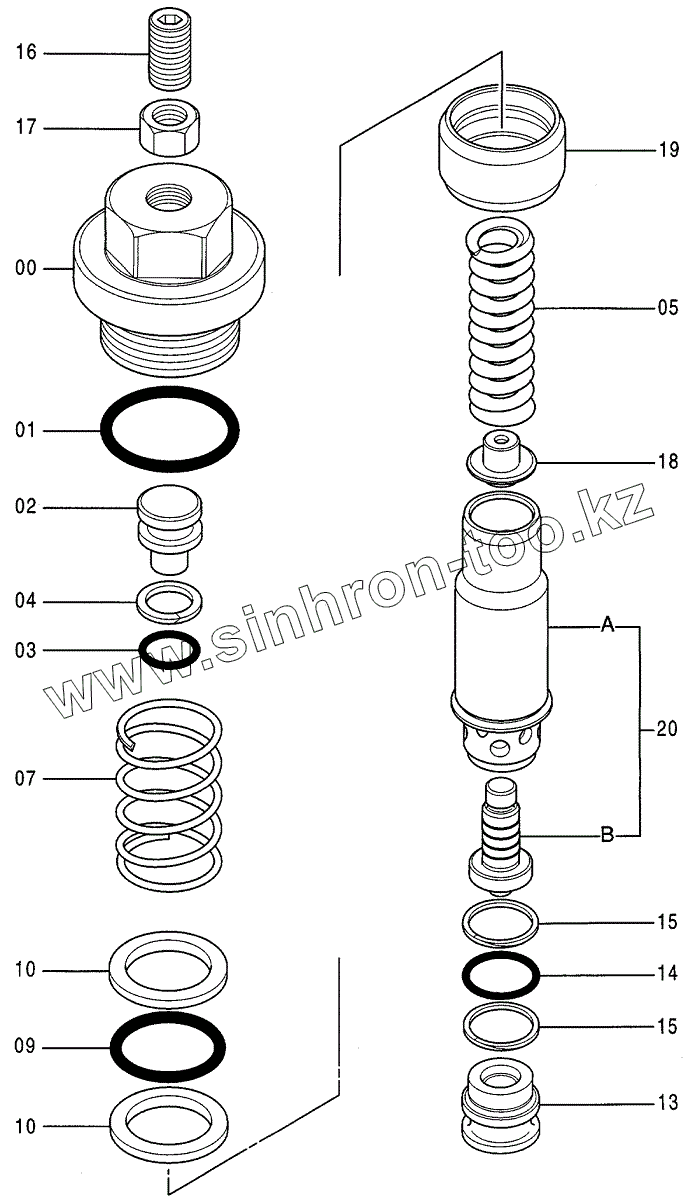 16
17
00
01
02
04
03
07
10
09
10
19
05
18
A
20
B
15
14
15
13
www.sinhron-too.kz