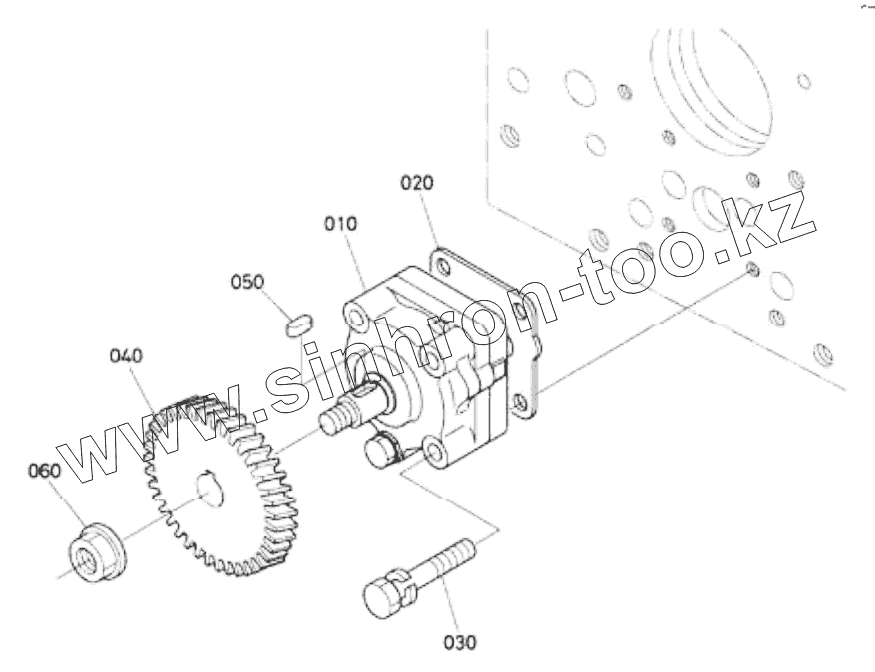 020
010
050
040
060
030
www.sinhron-too.kz