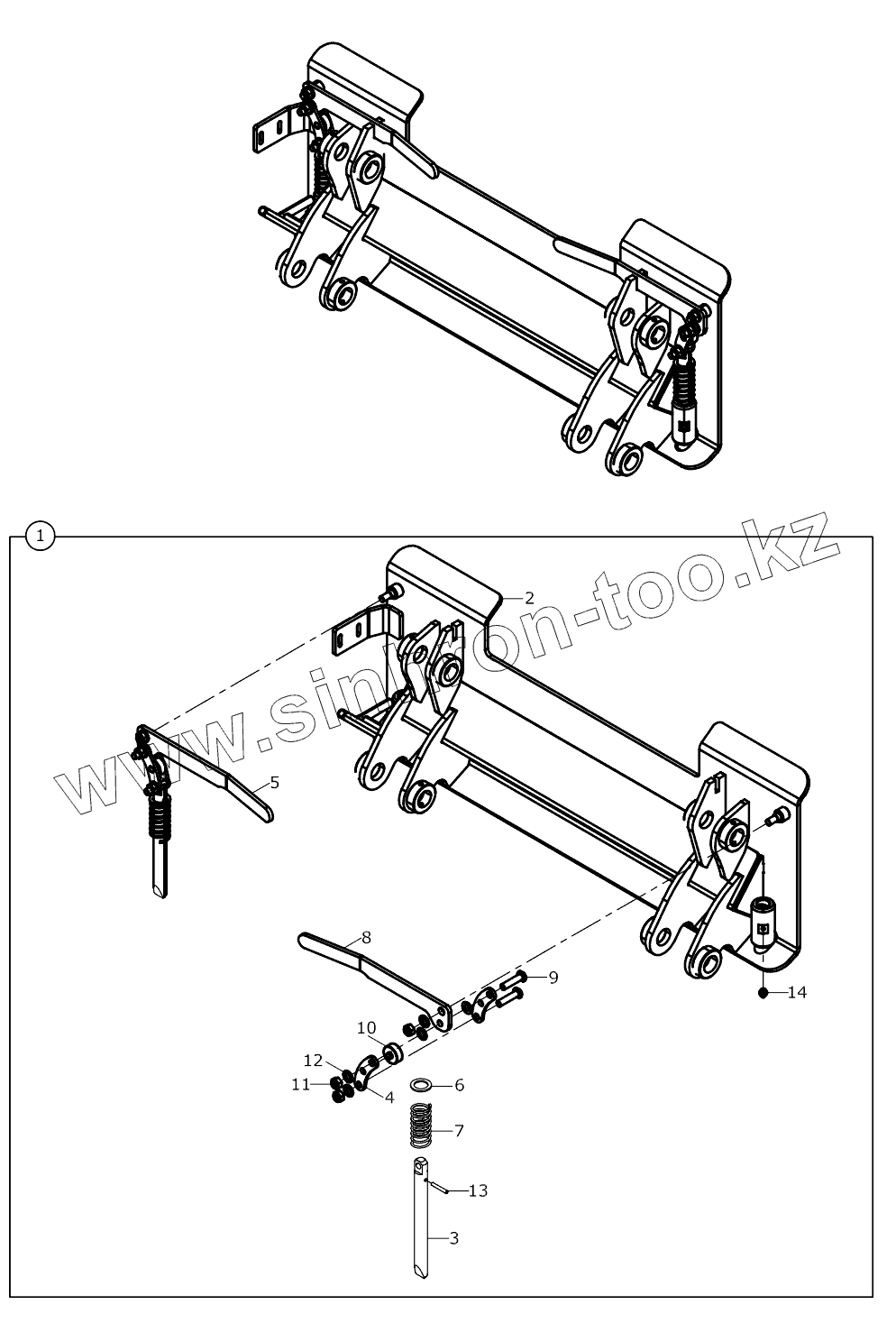 1
www.sinkron-too.kz
2
5
8
9
14
10
12
11
4
6
7
13
3