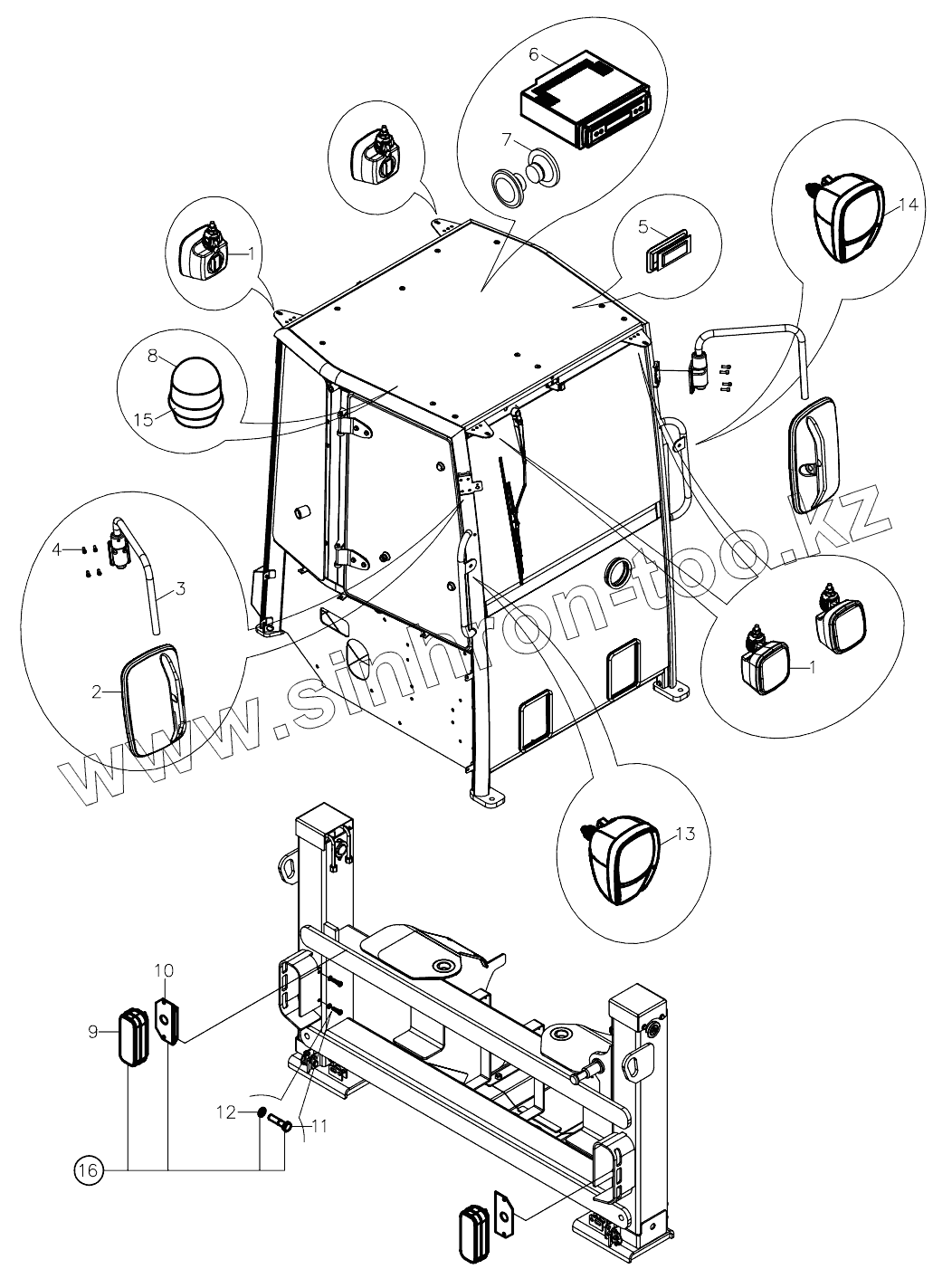 6
7
5
14
1
8
15
4
3
2
1
13
10
9
12
11
16
www.sinnron-too.kz