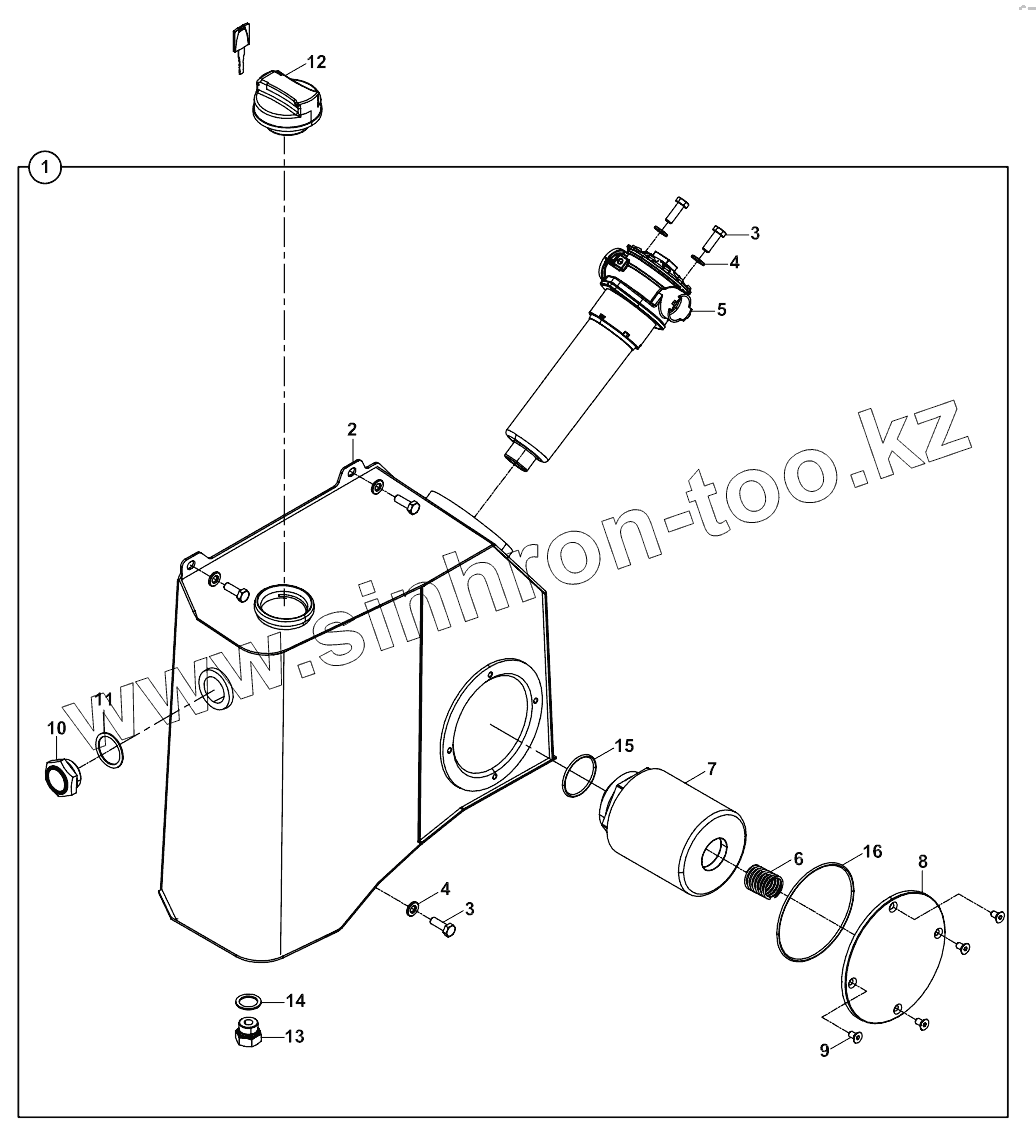 12
1
3
4
5
2
www.sinhron-too.kz
11
10
15
7
6
16
8
4
3
14
13
9