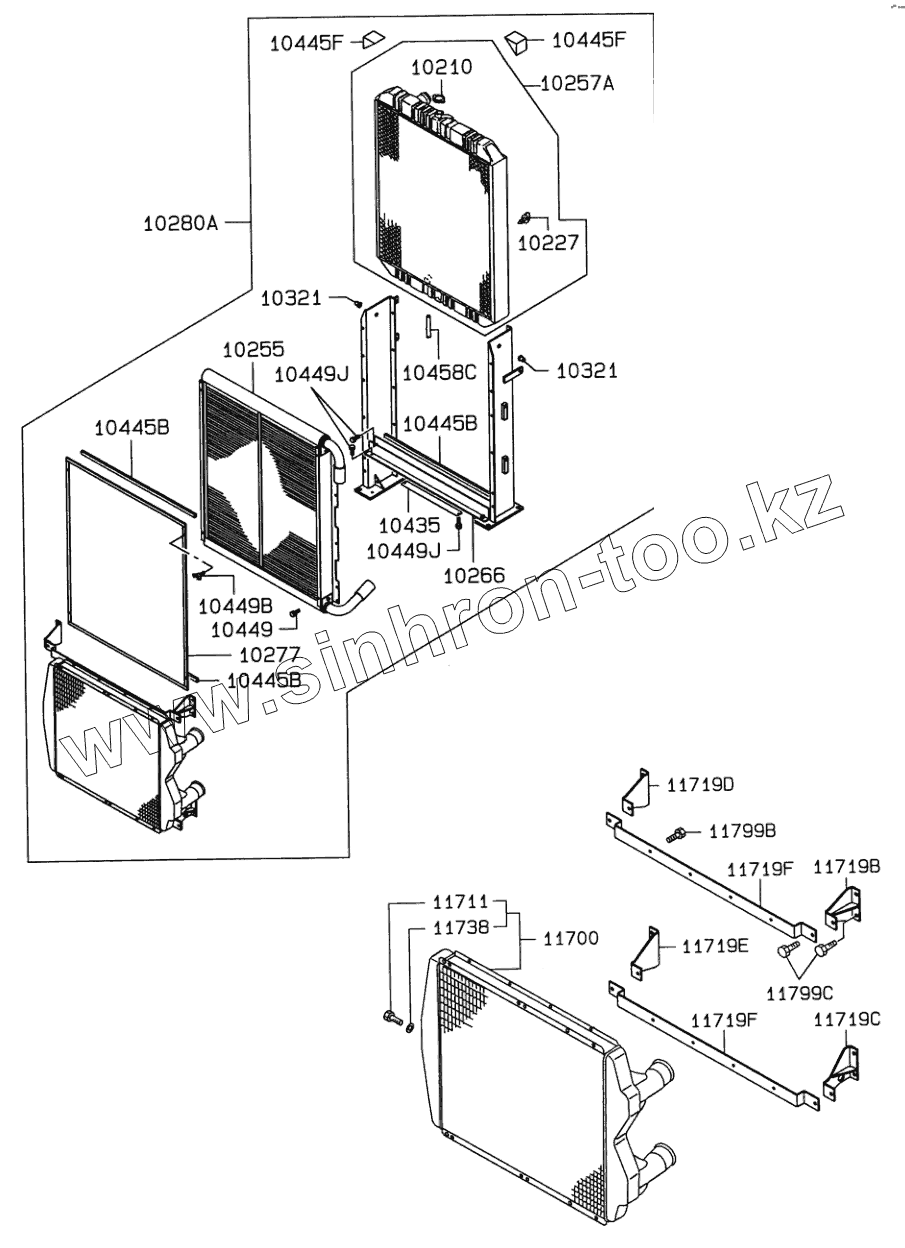 10445F
10445F
10210
10257A
10280A
10227
10321
10255
10449J
10458C
10321
10445B
10445B
10435
10449J
10266
10449B
10449
10277
10445B
www.sinhron-too.kz
11719D
11799B
11719F
11719B
11711
11738
11700
11719E
11799C
11719F
11719C