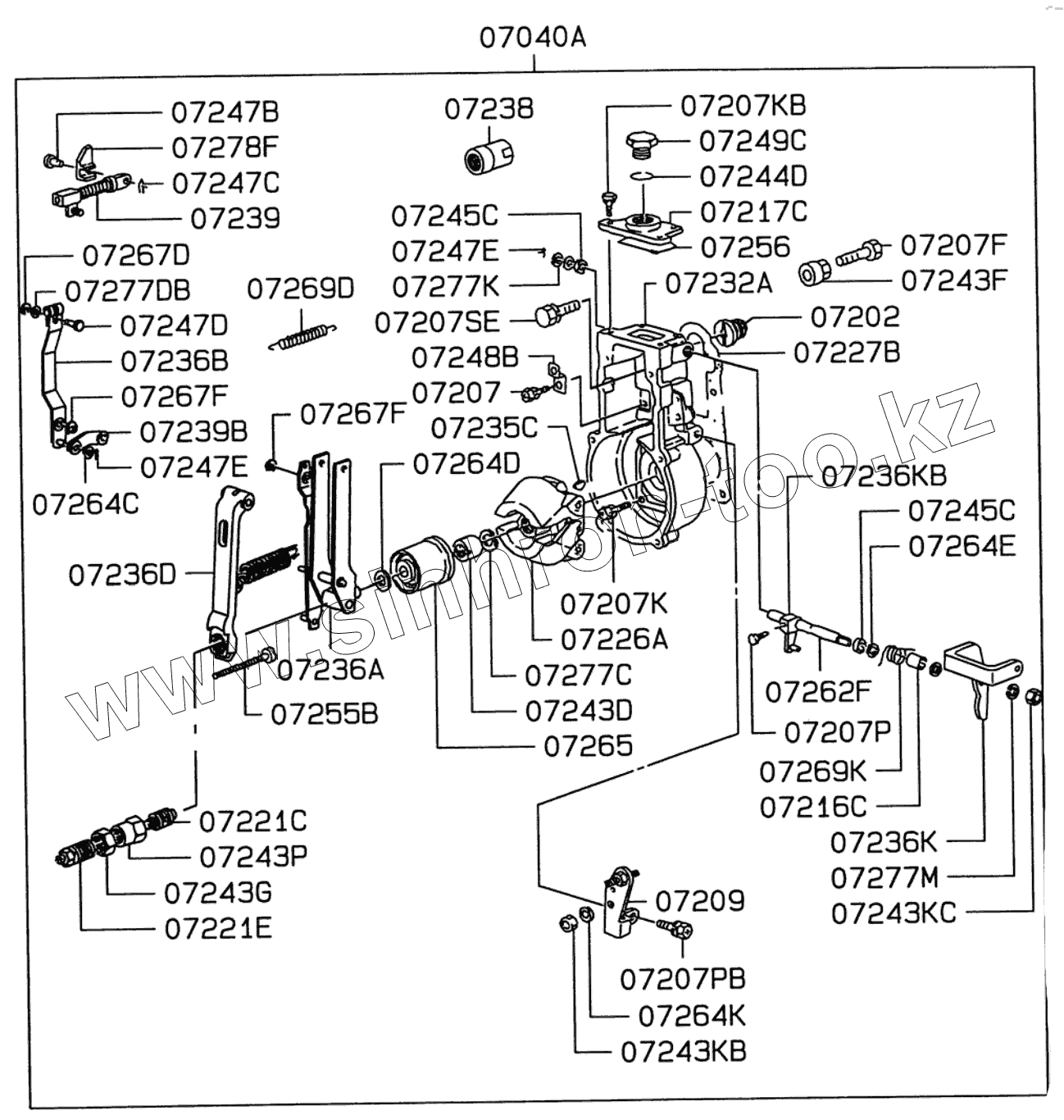 07040A

07247B
07278F
07247C
07239
07267D
07277DB
07247D
07236B
07267F
07239B
07247E
07264C
07269D
07267F
07236D
07236A
07255B
07221C
07243P
07243G
07221E
07238
07245C
07247E
07277K
07207SE
07248B
07207
07235C
07264D
07207K
07226A
07277C
07243D
07265
07207KB
07249C
07244D
07217C
07256
07232A
07207F
07243F
07202
07227B
07236KB
07245C
07264E
07262F
07207P
07269K
07216C
07236K
07277M
07243KC
07209
07207PB
07264K
07243KB

www.simmon-too.kz