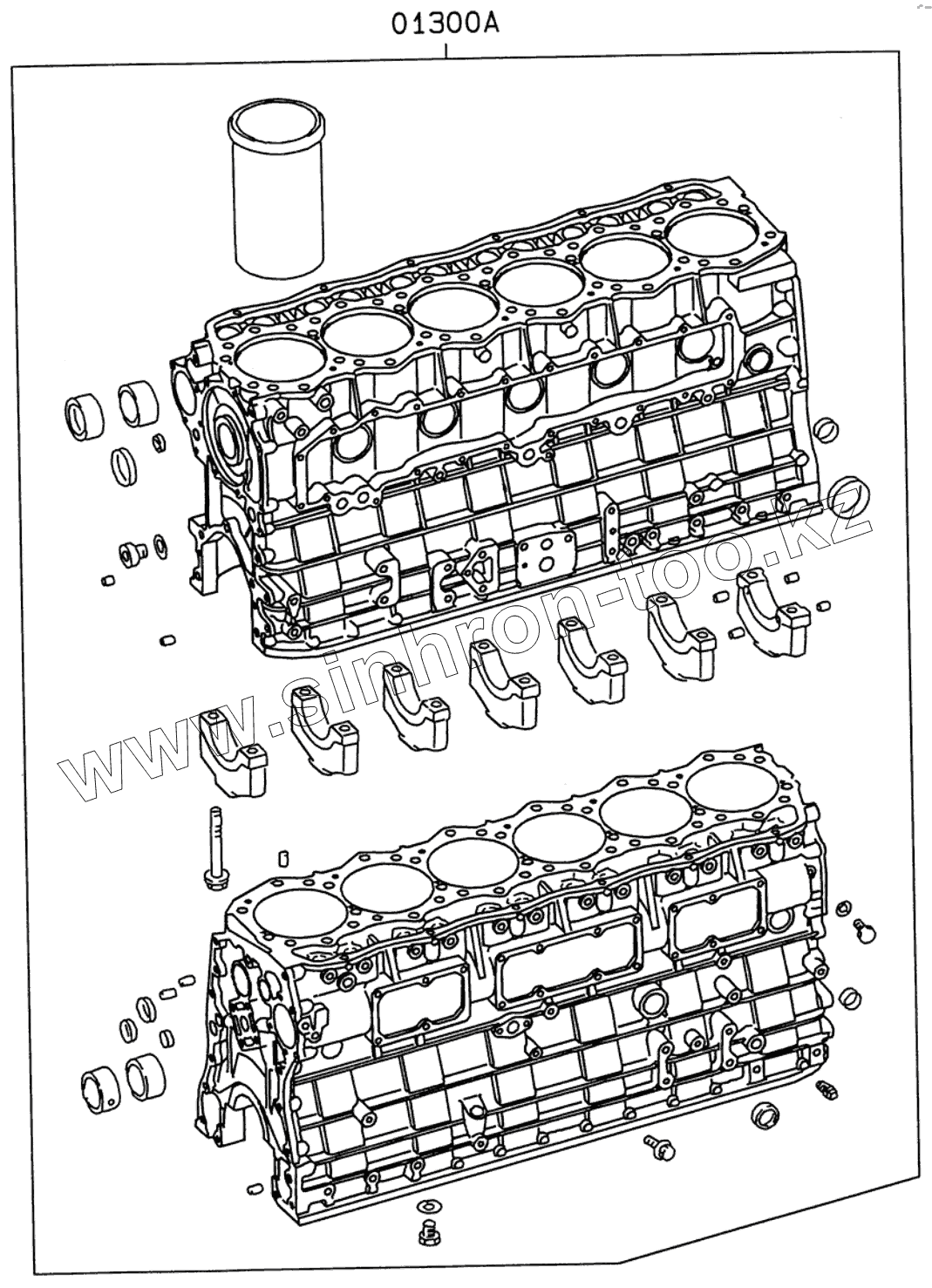 01300A

www.sinhron-too.kz