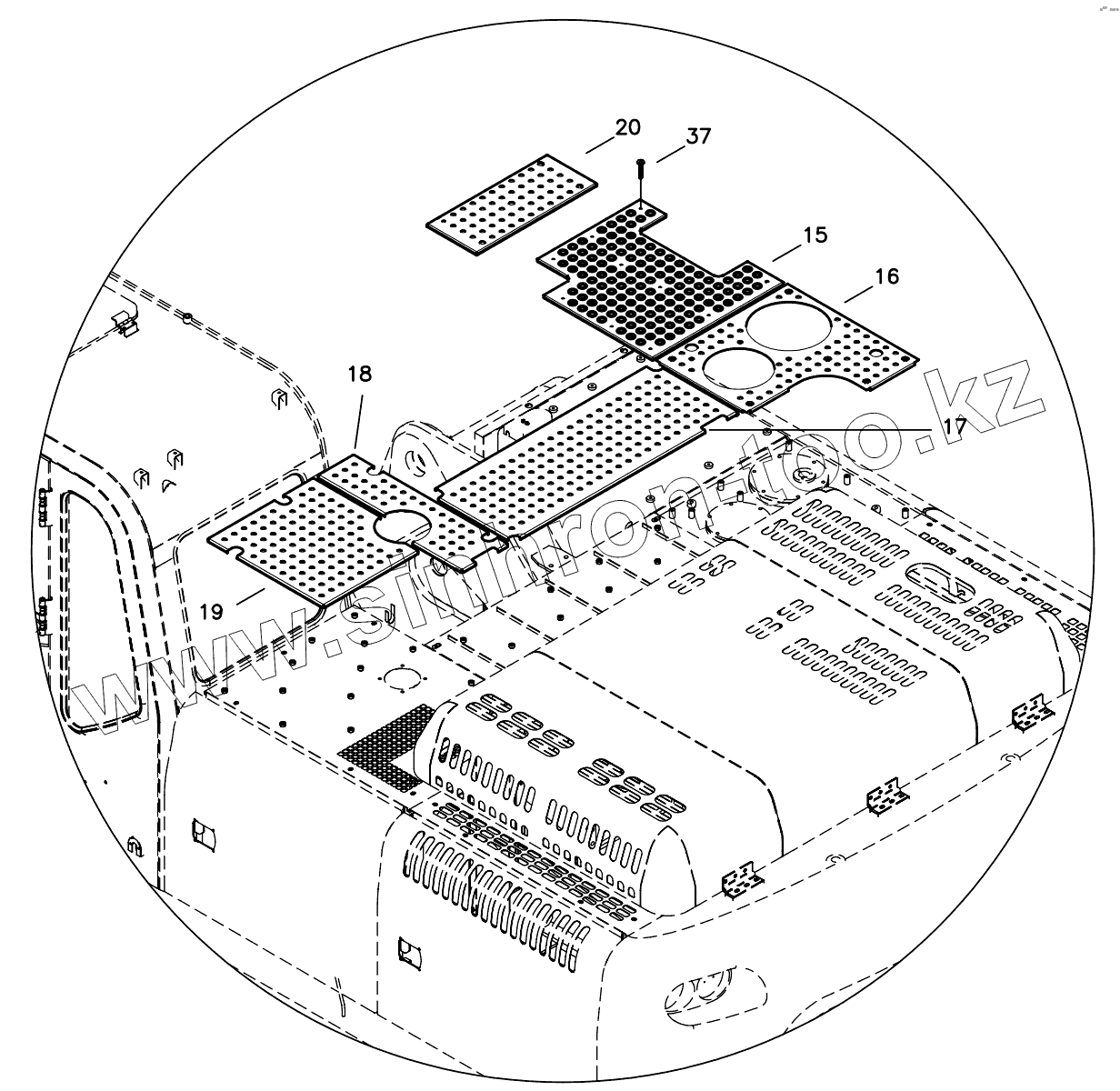 20
37
15
16
18
17
19
www.shinrontoo.kz