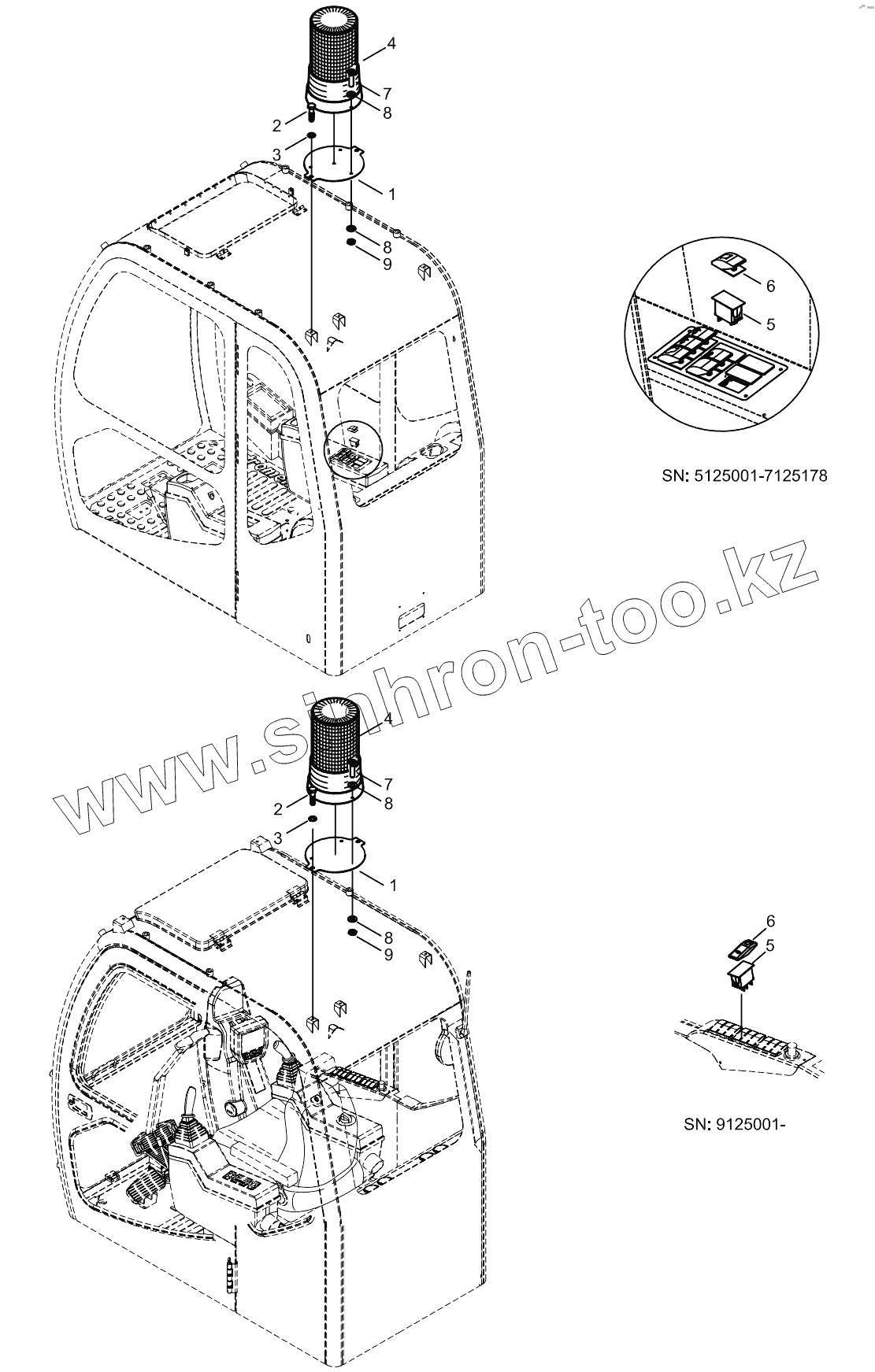 4
7
8
2
3
1
8
9
6
5
SN: 5125001-7125178

www.sinhron-too.kz

4
7
8
2
3
1
8
9
6
5
SN: 9125001-