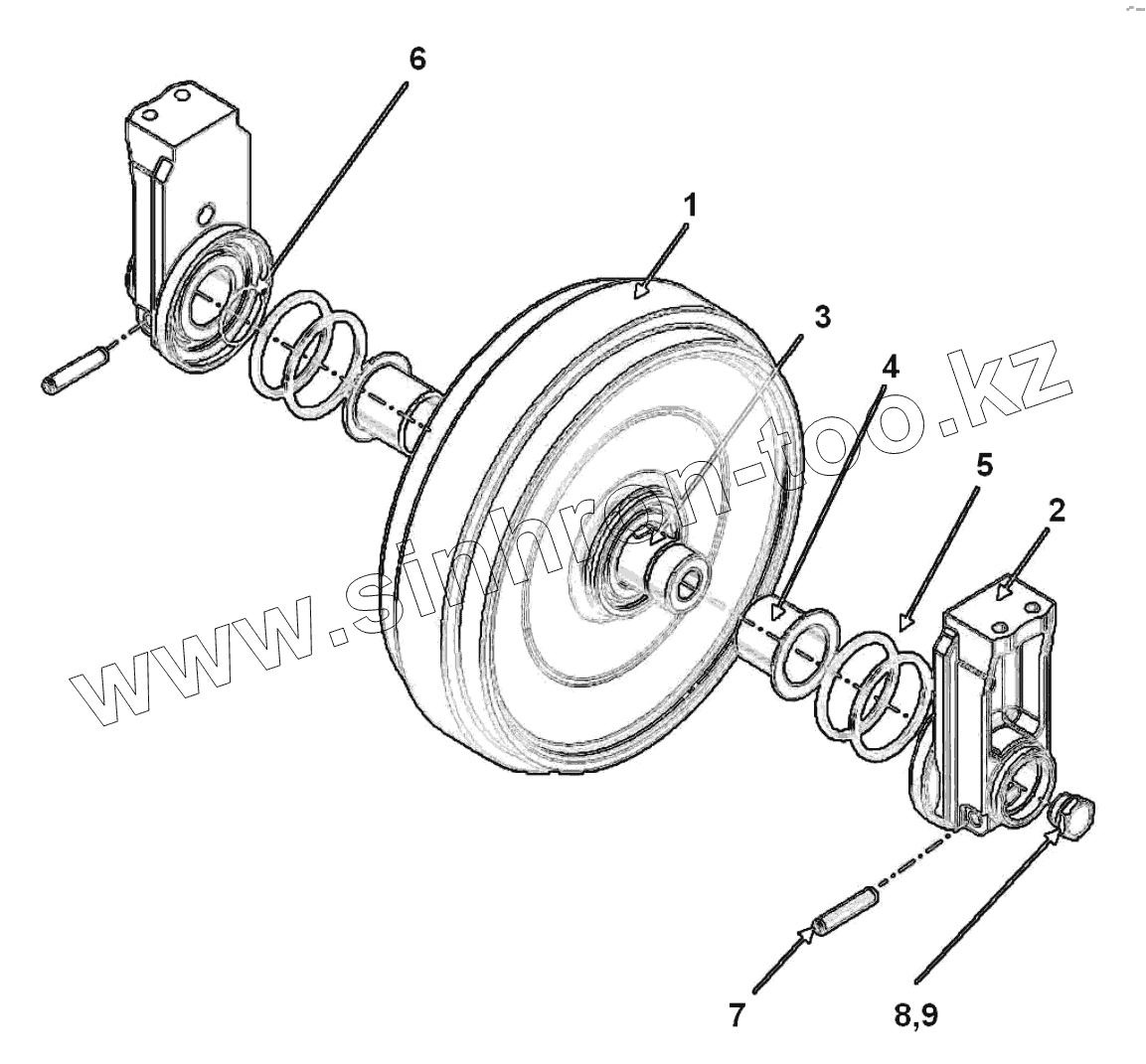 6
1
3
4
5
2
www.sinhron-too.kz
7
8,9