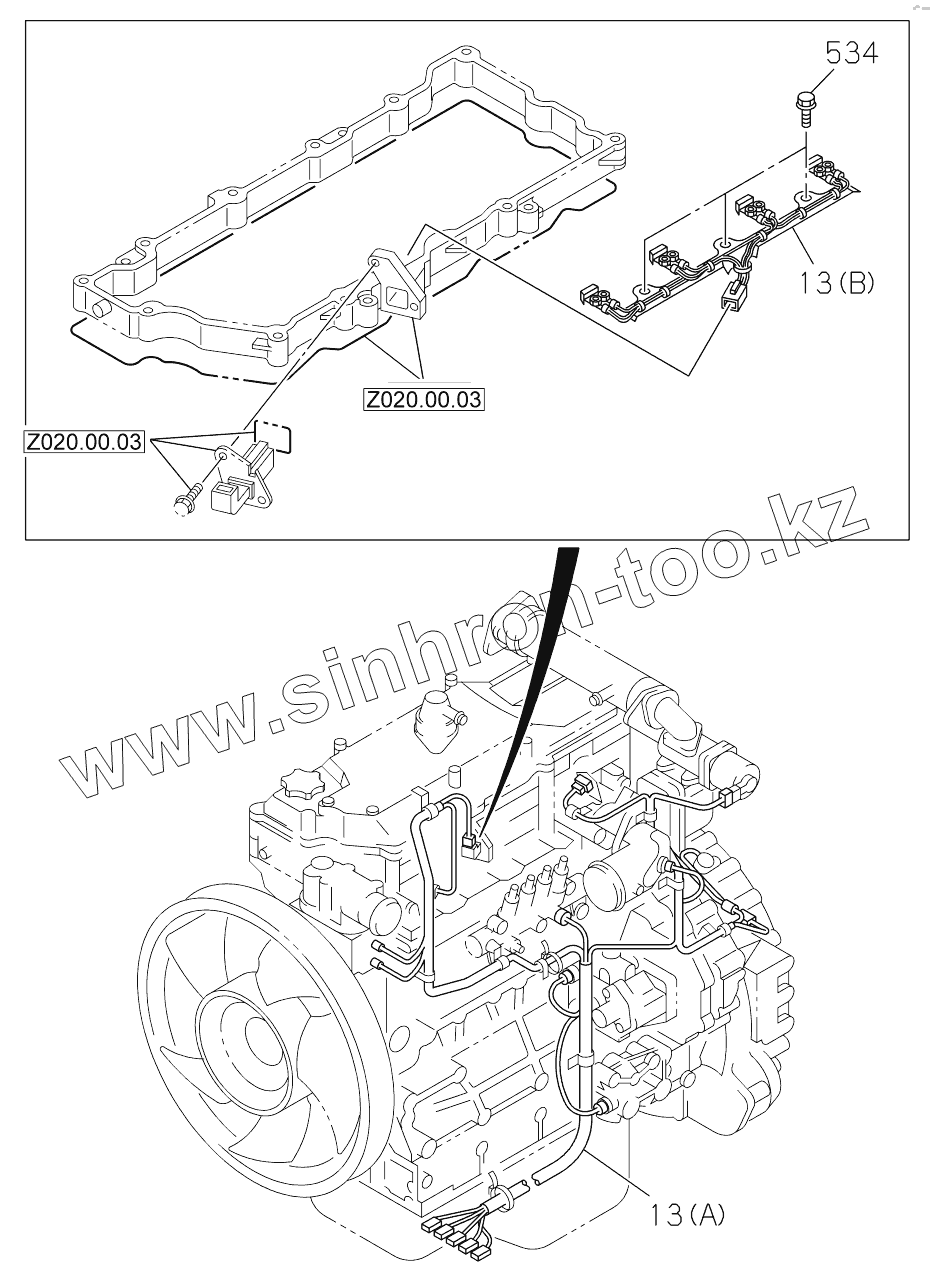 534

13(B)

Z020.00.03

Z020.00.03

www.sinhron-too.kz

13(A)