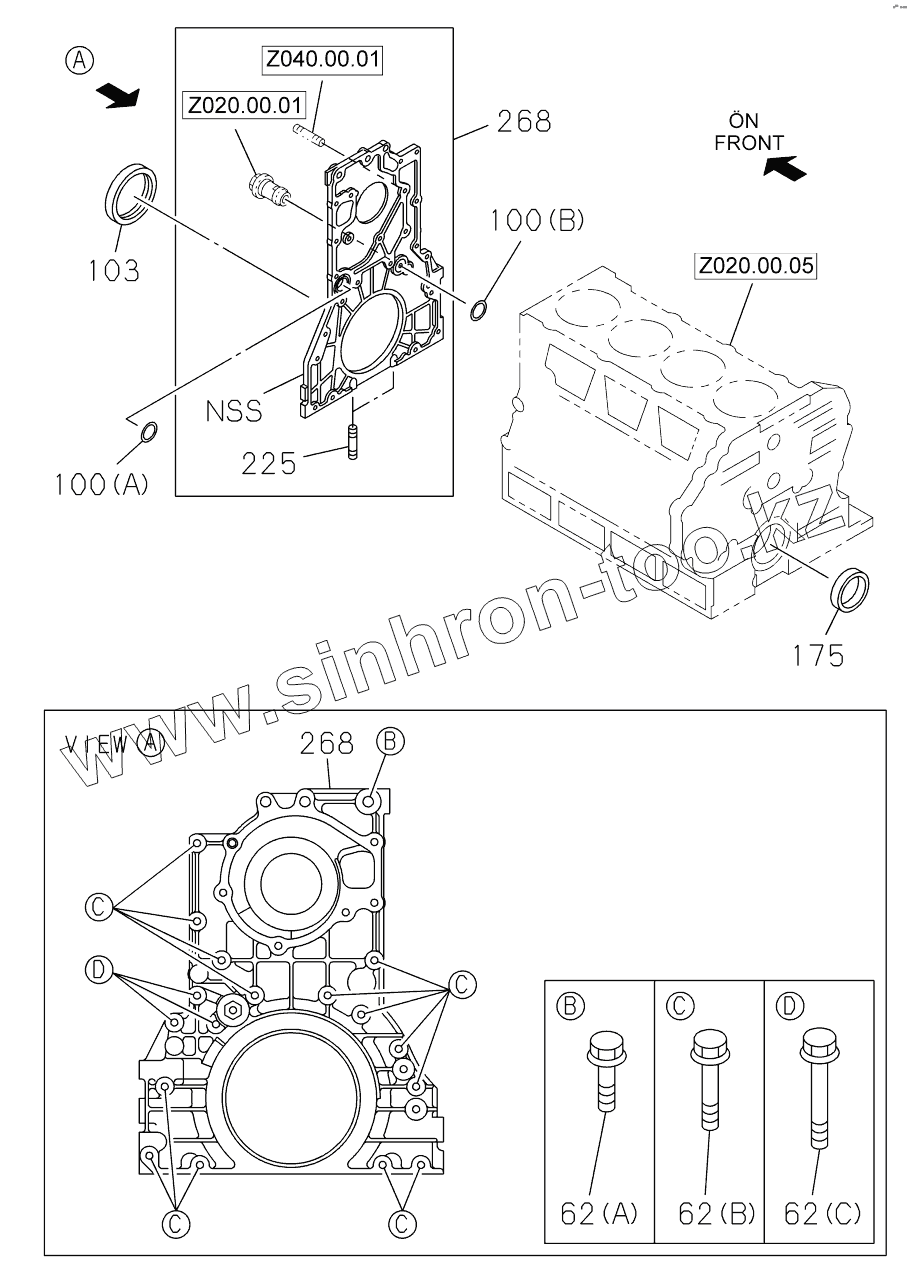 A
Z040.00.01
Z020.00.01
268
ÖN
FRONT
103
100(B)
Z020.00.05
NSS
225
100(A)
175
www.sinhron-too.kz
VIEW A
268
B
C
D
C
C
C
B
C
D
62(A)
62(B)
62(C)