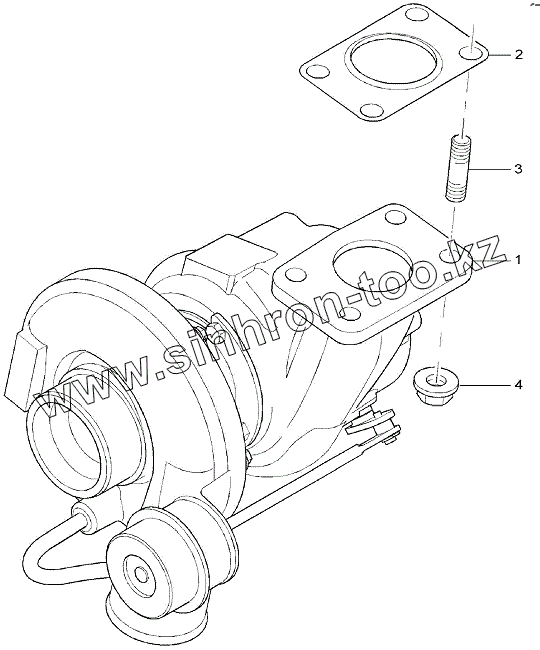 2
3
1
4
www.sinhron-too.kz