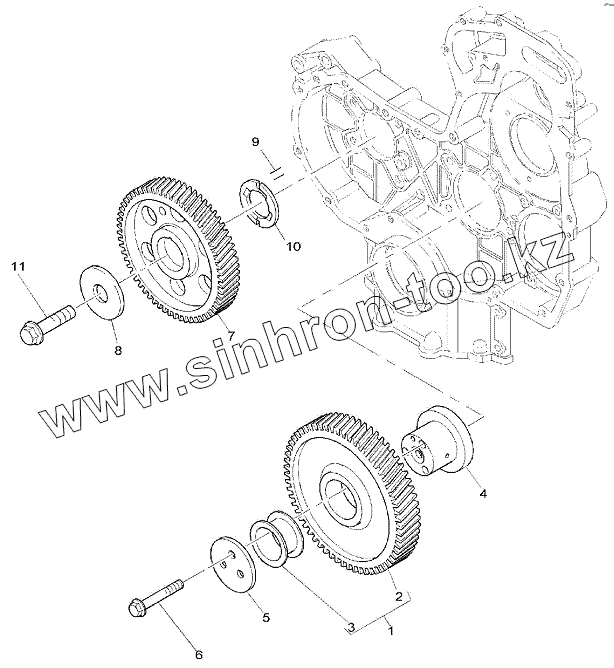 9
10
11
8
7
www.sinhron-too.kz
4
2
5
3
1
6