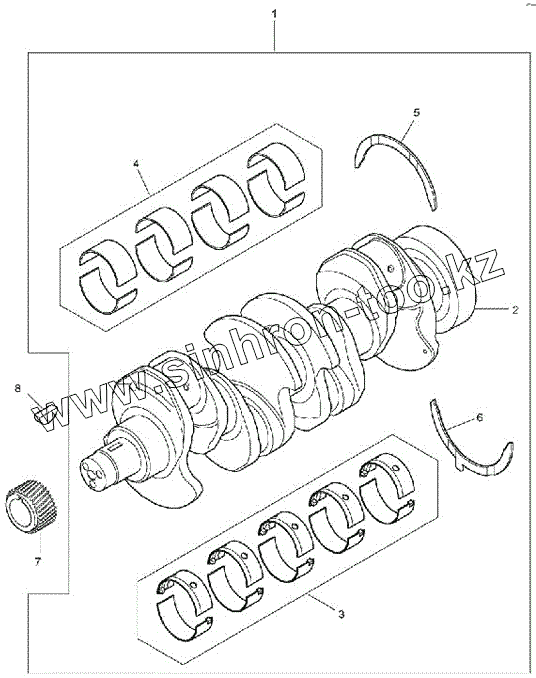 1
5
4
2
www.sinhron-too.kz
8
6
7
3