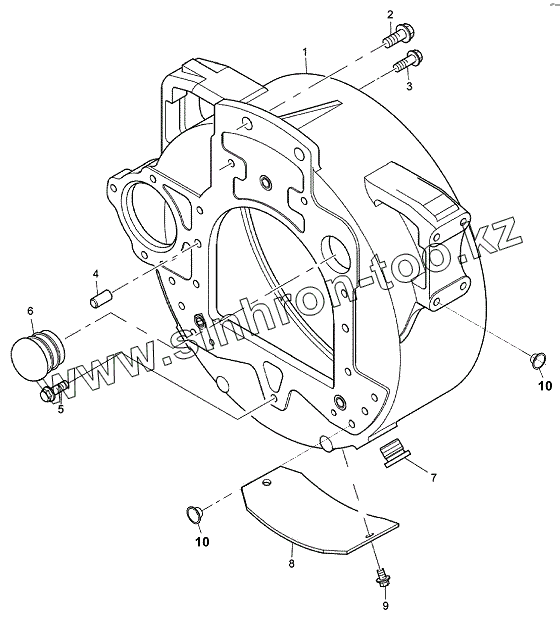 2
1
3
4
6
5
www.sinhron-too.kz
10
7
10
8
9