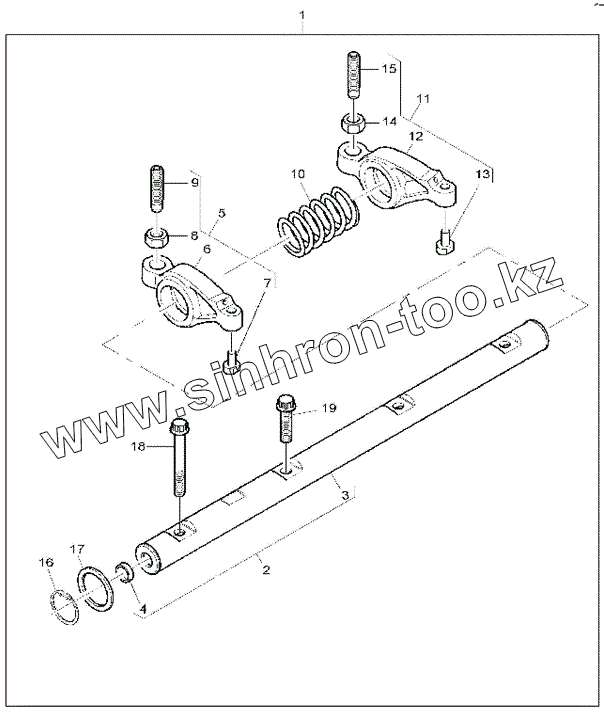 1
15
11
14
12
13
10
9
5
8
6
7
www.sinhron-too.kz
19
18
3
2
17
16
4