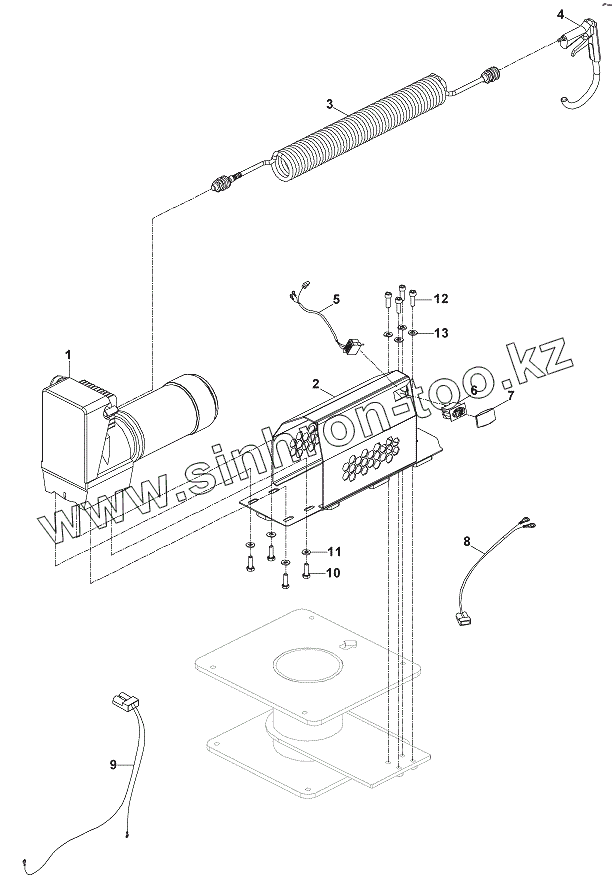 4
3
5
12
13
1
2
6
7
www.sinhron-too.kz
8
11
10
9