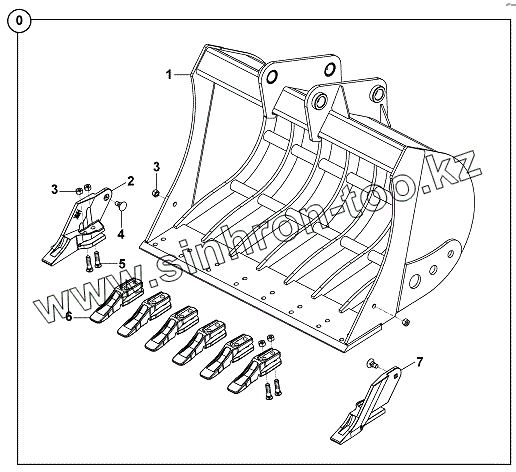 0

1

3

3

2

4

5

6

7

www.sinhron-too.kz