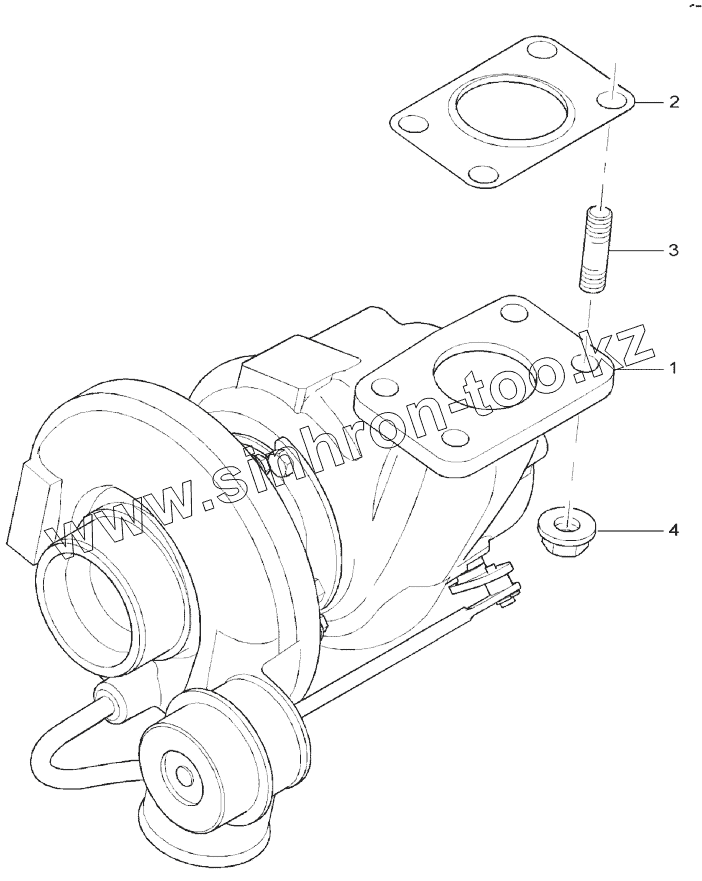 2
3
1
4
www.sinhron-too.kz