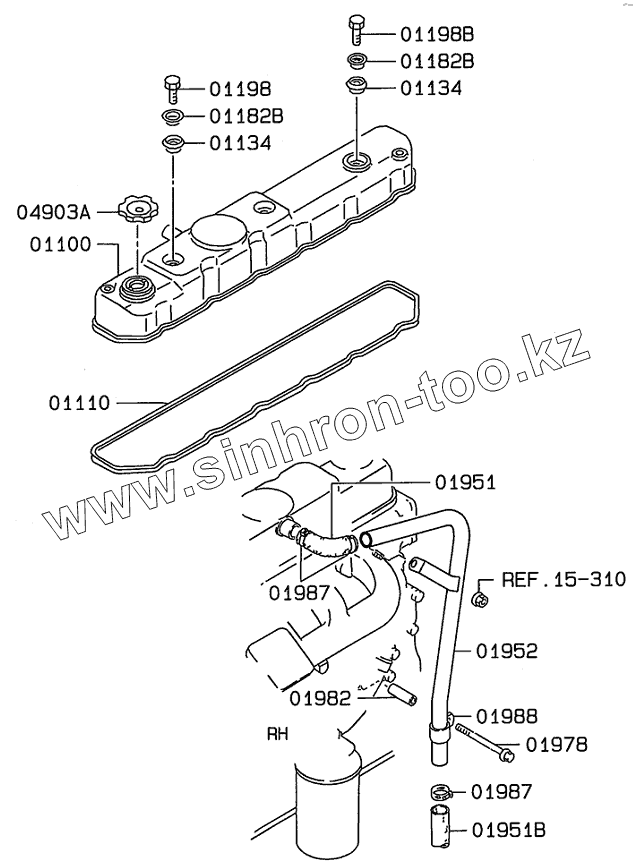 01198B
01182B
01134
01198
01182B
01134
04903A
01100
01110
www.sinhron-too.kz
01951
01987
REF.15-310
01952
01982
01988
RH
01978
01987
01951B