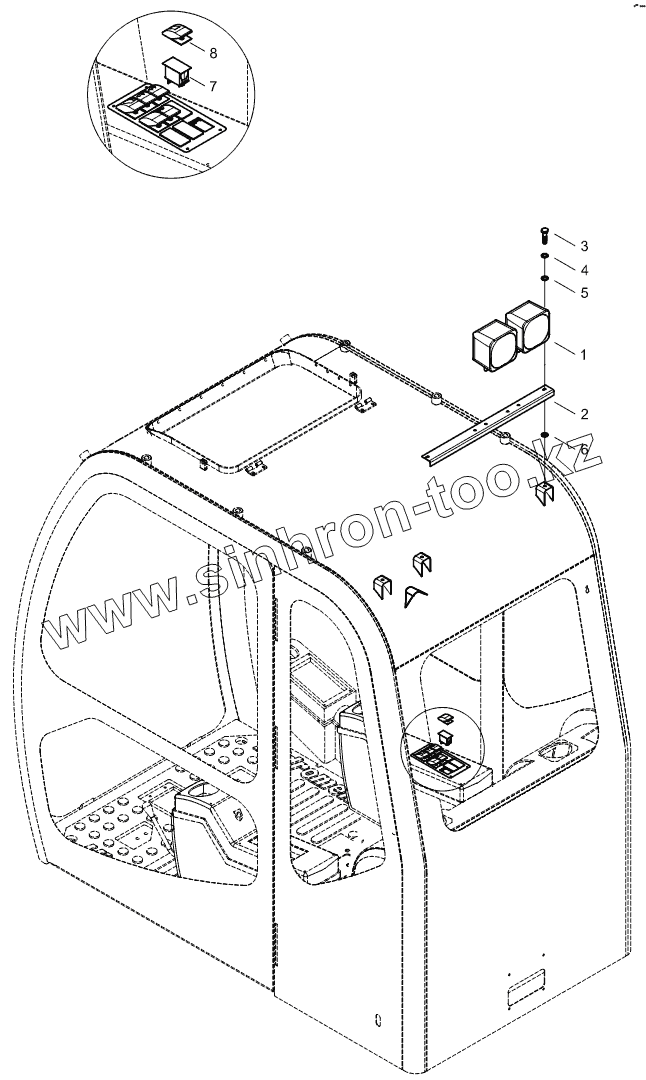 8
7
3
4
5
1
2
6
www.sinhron-too.kz