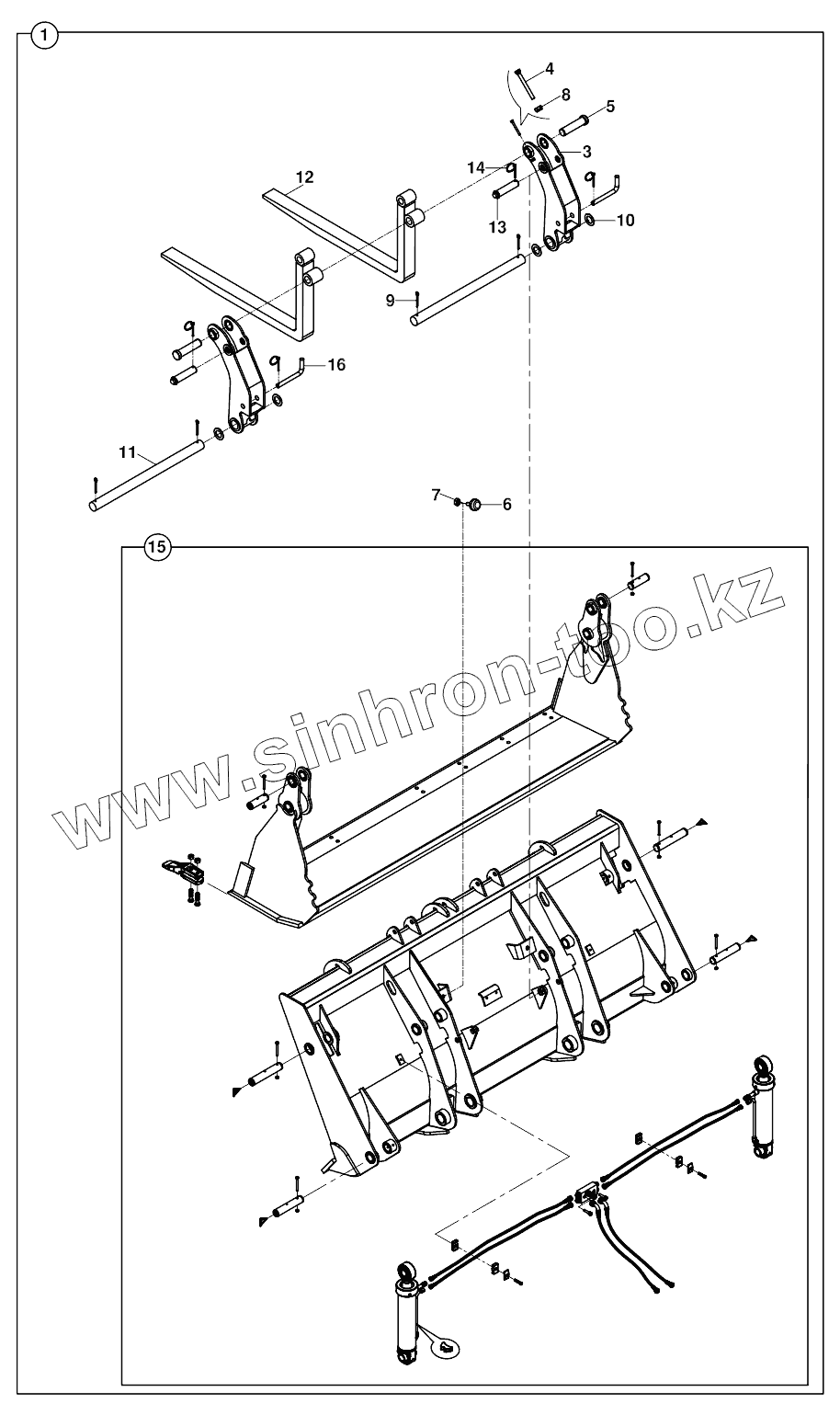 1
4
8
5
3
14
12
13
10
9
16
11
7
6
15
www.sinhron-too.kz