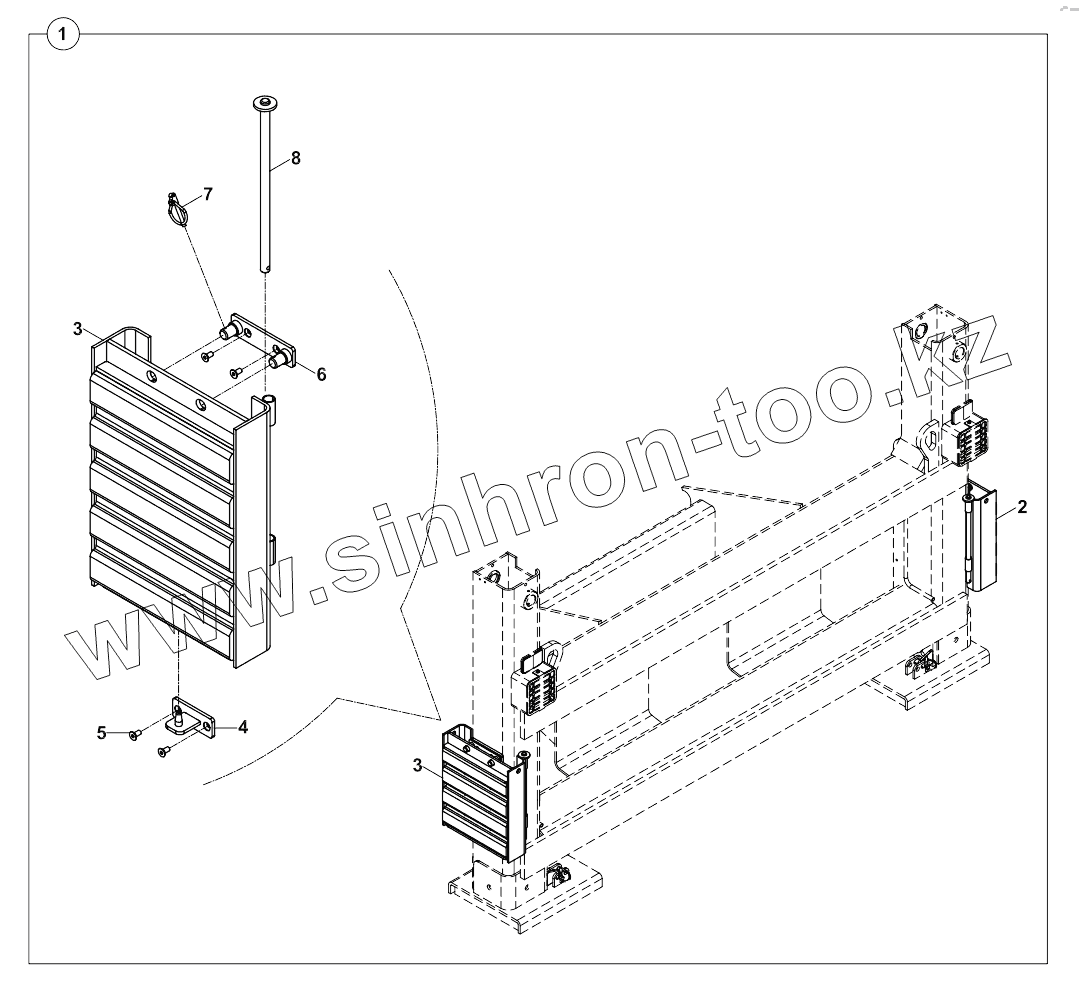 1

8

7

3

6

2

5

4

3

www.sinhron-too.kz