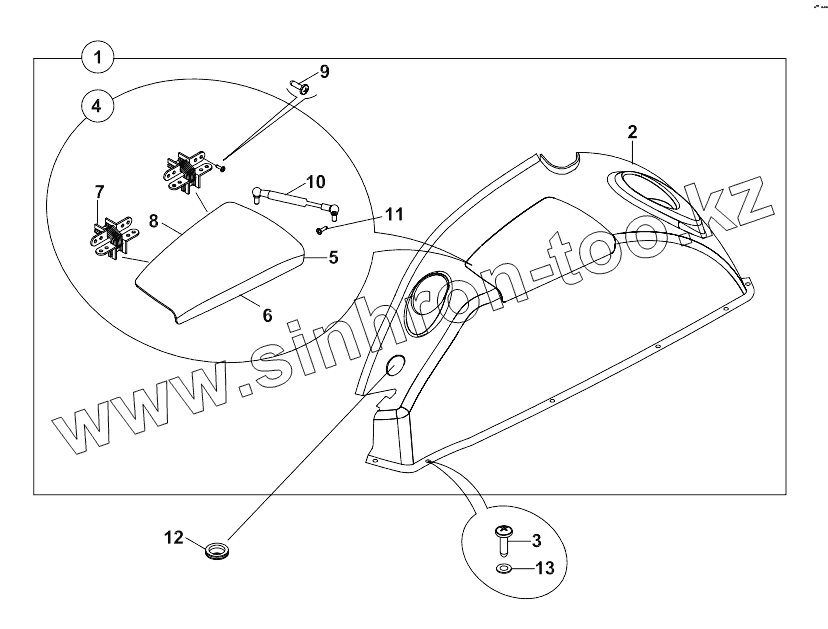 1
4
9
2
10
7
8
11
5
6
www.sinhron-too.kz
12
3
13