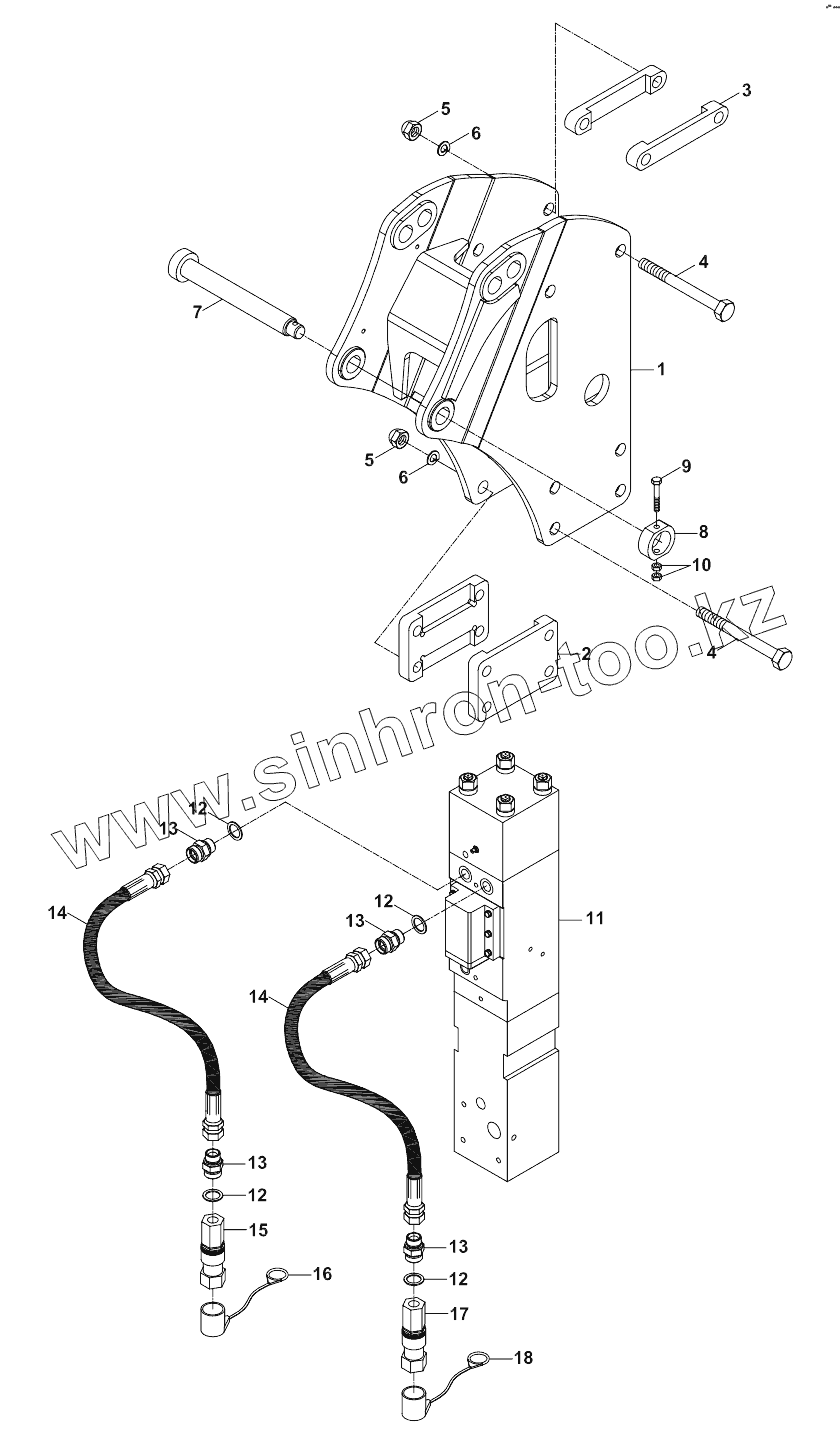 5
6
3
4
7
1
5
6
9
8
10
4
2
www.sinhron-too.kz
12
13
14
12
13
11
14
13
12
15
16
13
12
17
18