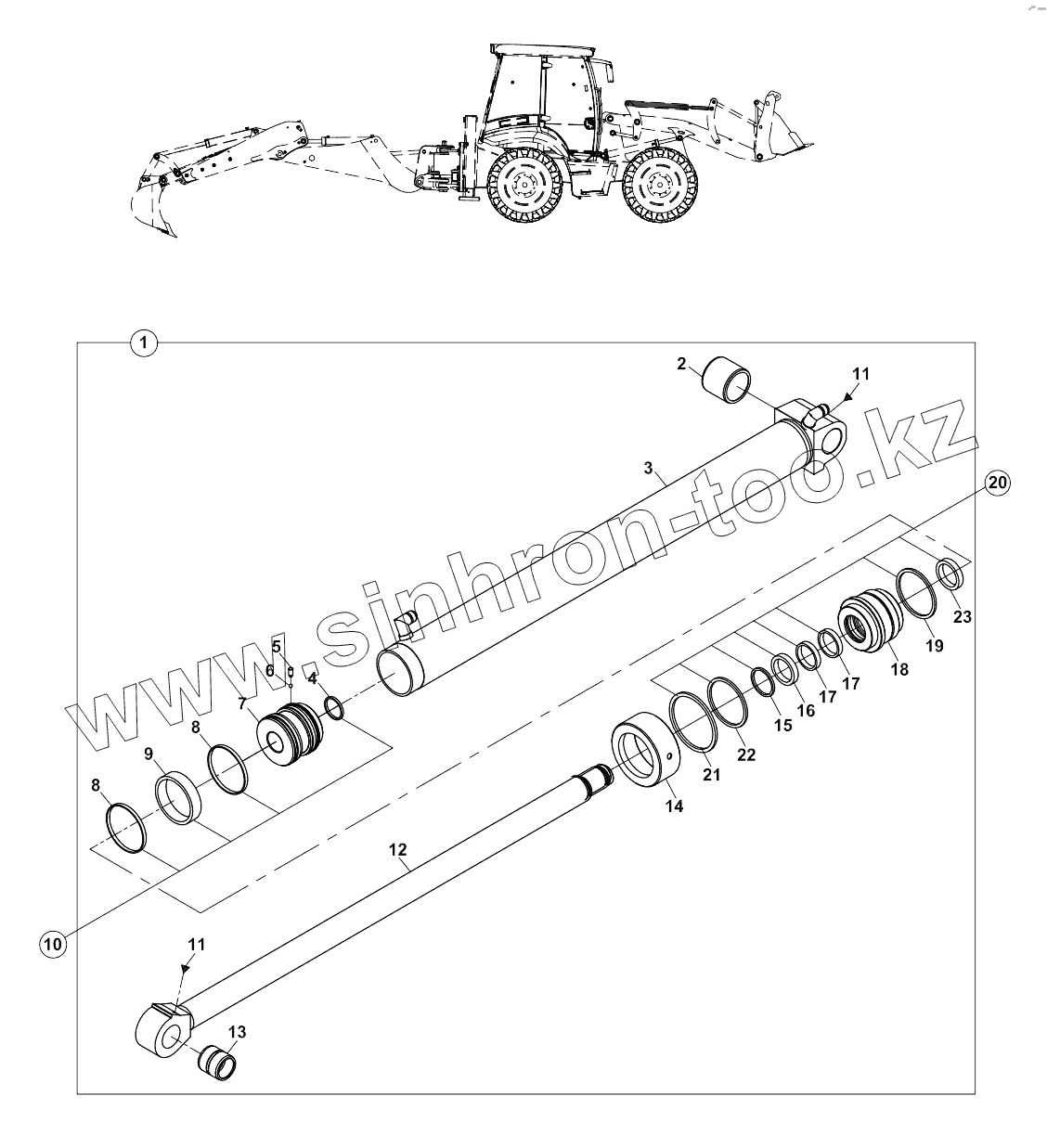 1
2
11
3
20
www.sinhron-too.kz
23
19
18
17
17
16
15
22
21
14
5
6
4
7
8
9
8
12
10
11
13