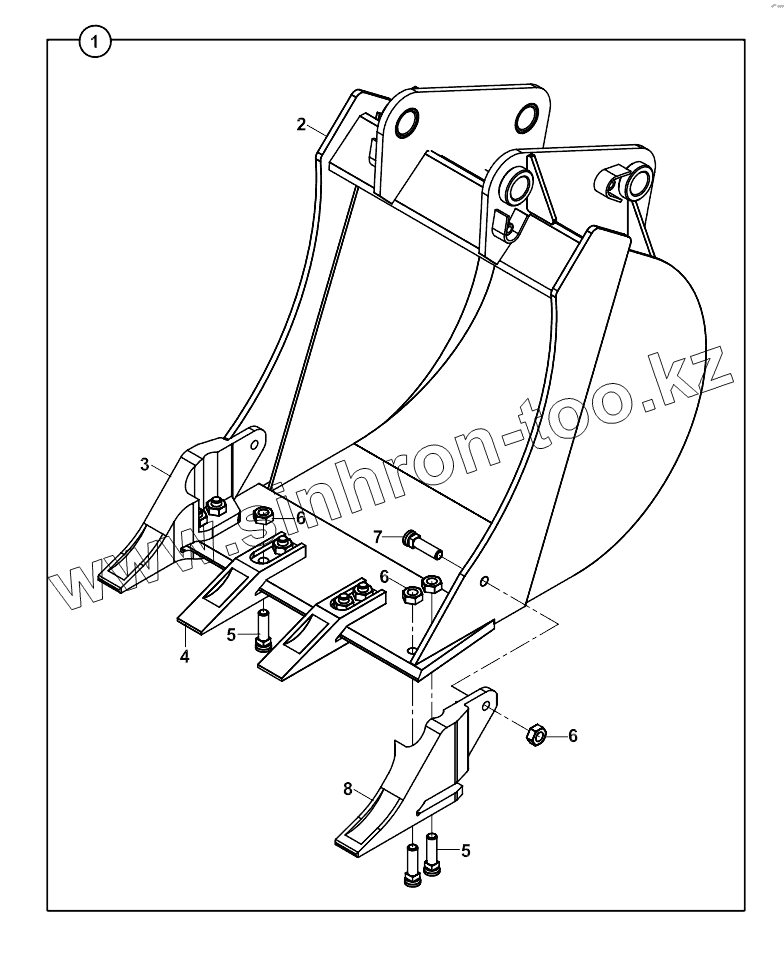 1
2
3
6
7
6
4
5
6
8
5
www.sinhron-too.kz