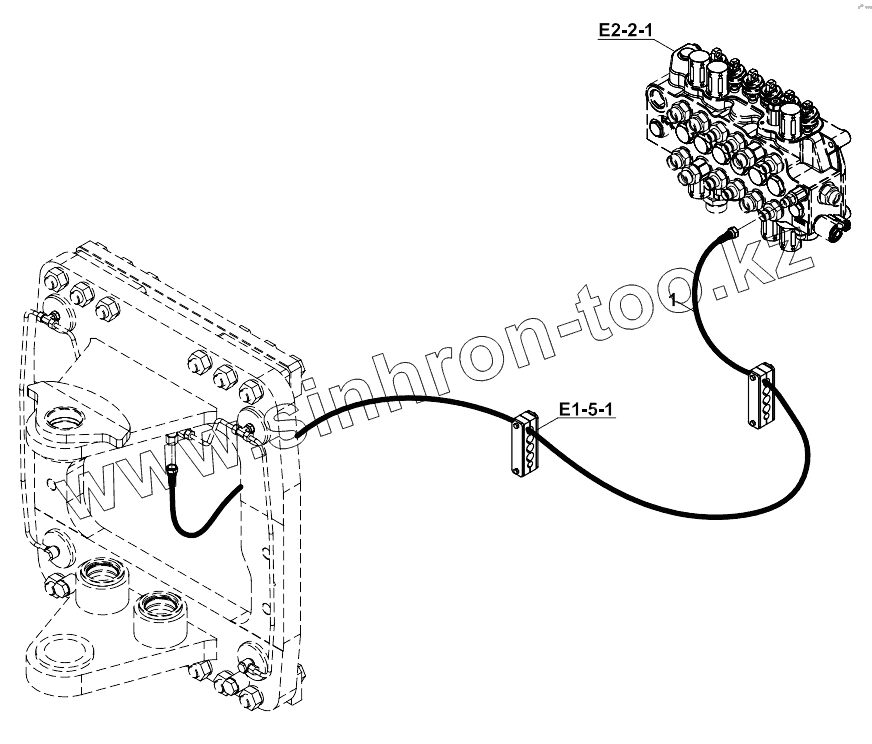 E2-2-1

1

E1-5-1

www.sinhron-too.kz