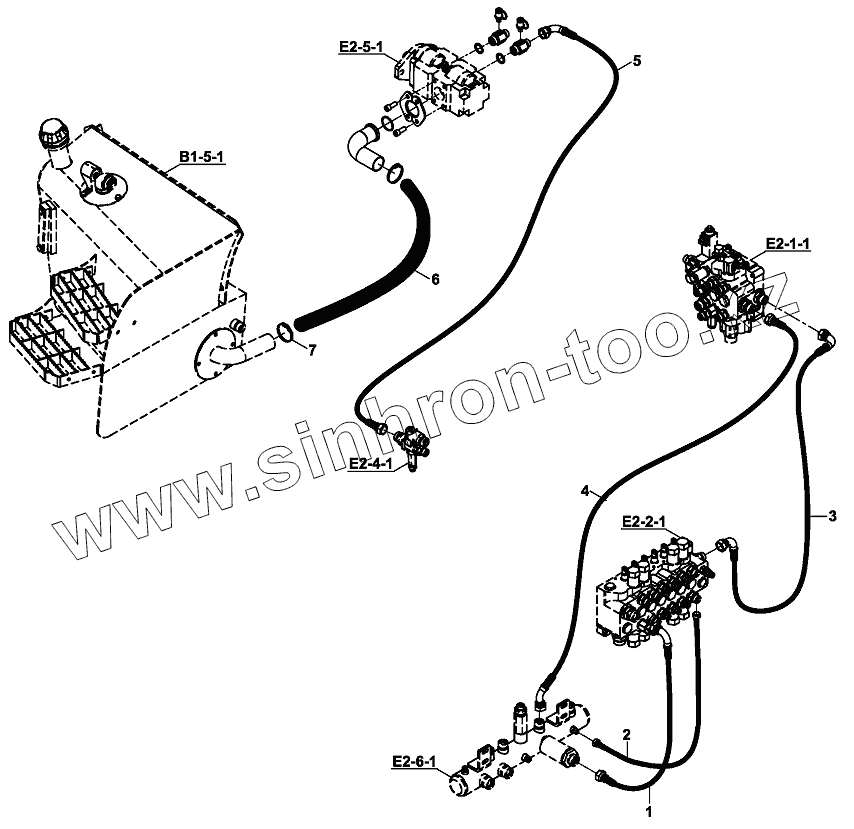 E2-5-1
5
B1-5-1
6
7
E2-1-1
www.sinhron-too.kz
E2-4-1
4
3
E2-2-1
2
E2-6-1
1