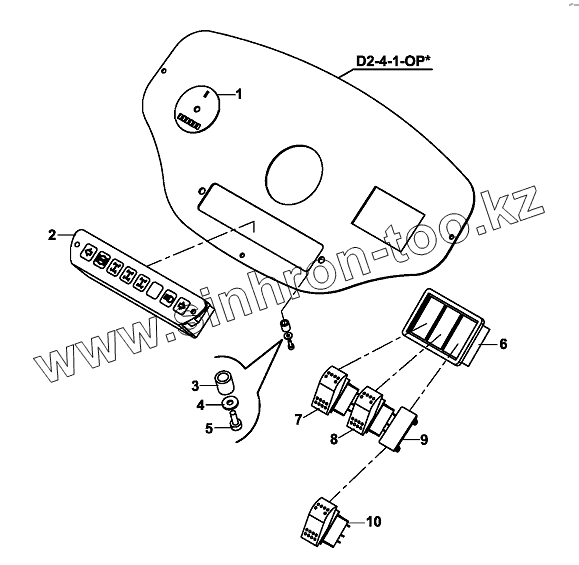 D2-4-1-OP*

1

2

3

4

5

6

7

8

9

10

www.sinhron-too.kz