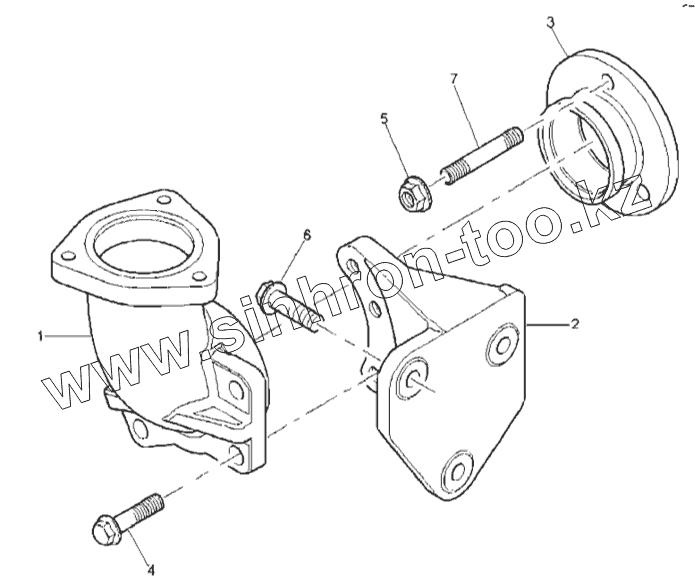 3
7
5
6
1
2
4
www.sinhron-too.kz