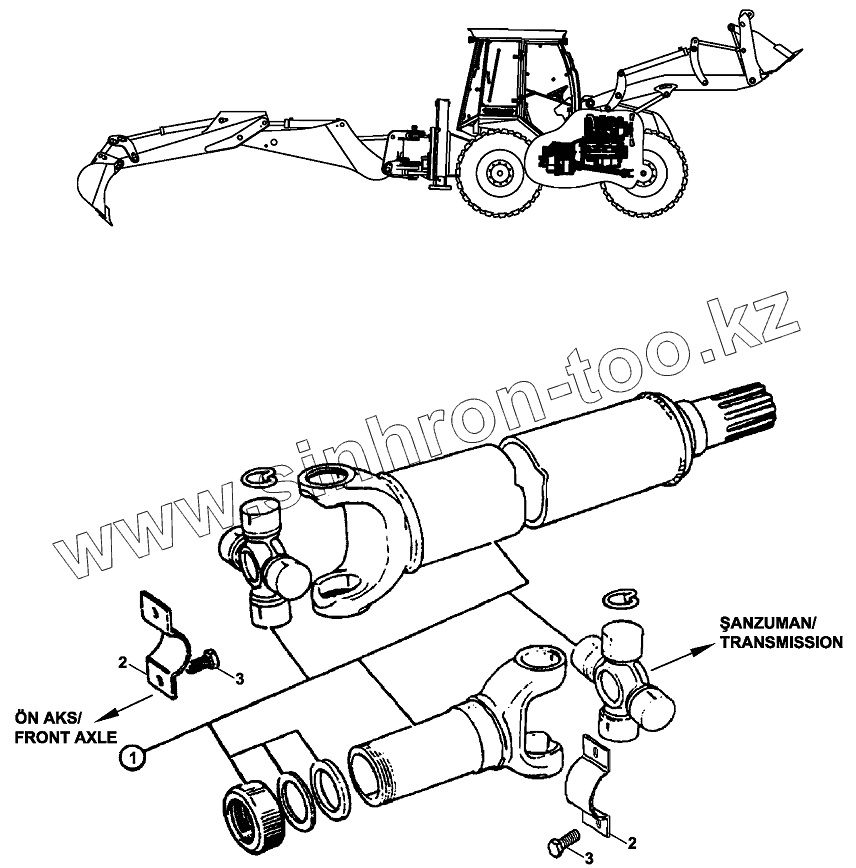 www.sinhron-too.kz

ŞANZUMAN/
TRANSMISSION

2
3

ÖN AKS/
FRONT AXLE

1

2
3