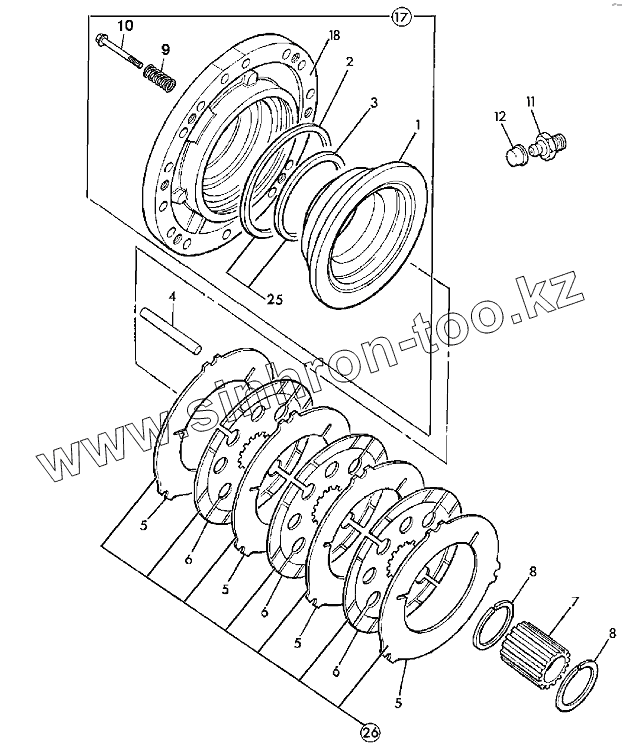 17
10
9
18
2
3
1
12
11
25
4
www.sinhron-too.kz
5
6
5
6
5
6
5
8
7
8
26