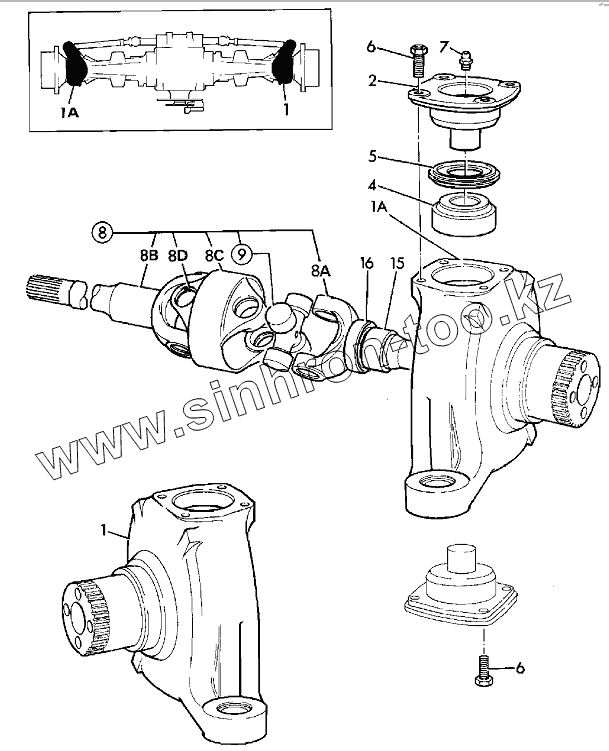 1A
1
6
7
2
5
4
1A
8
8B
8D
8C
9
8A
16
15
www.sinhron-too.kz
1
6