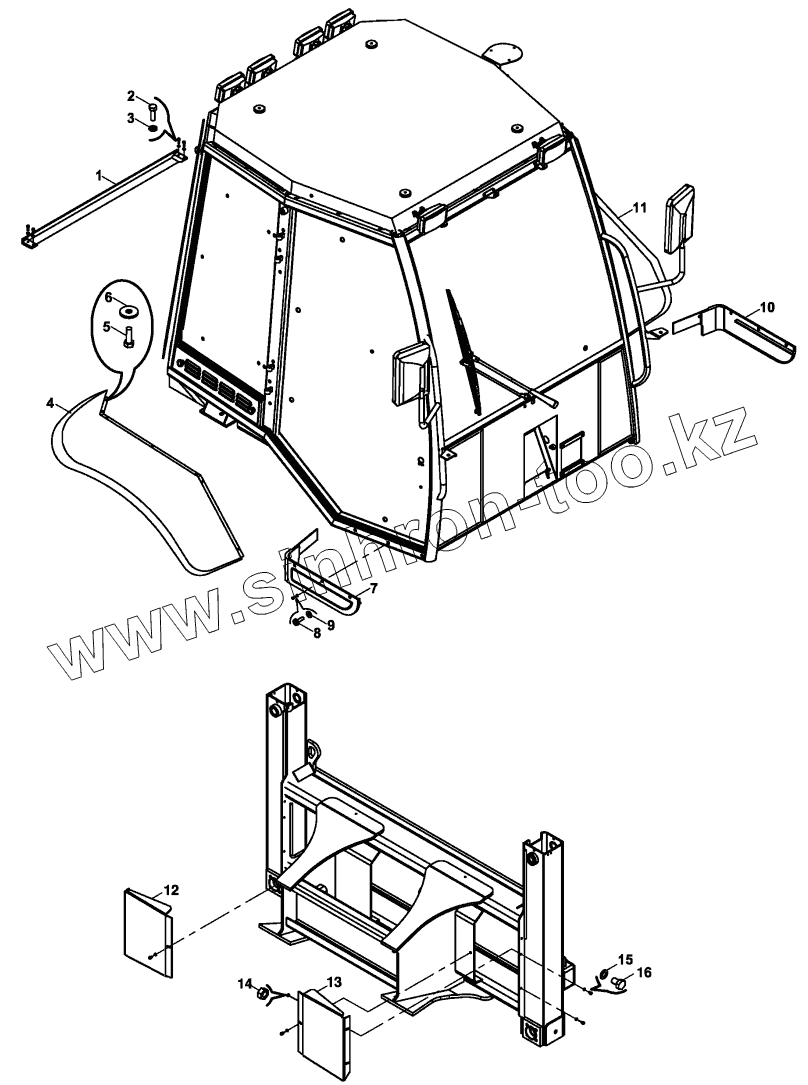 2
3
1
11
6
5
10
4
7
9
8
www.sinfron-too.kz
12
15
16
14
13